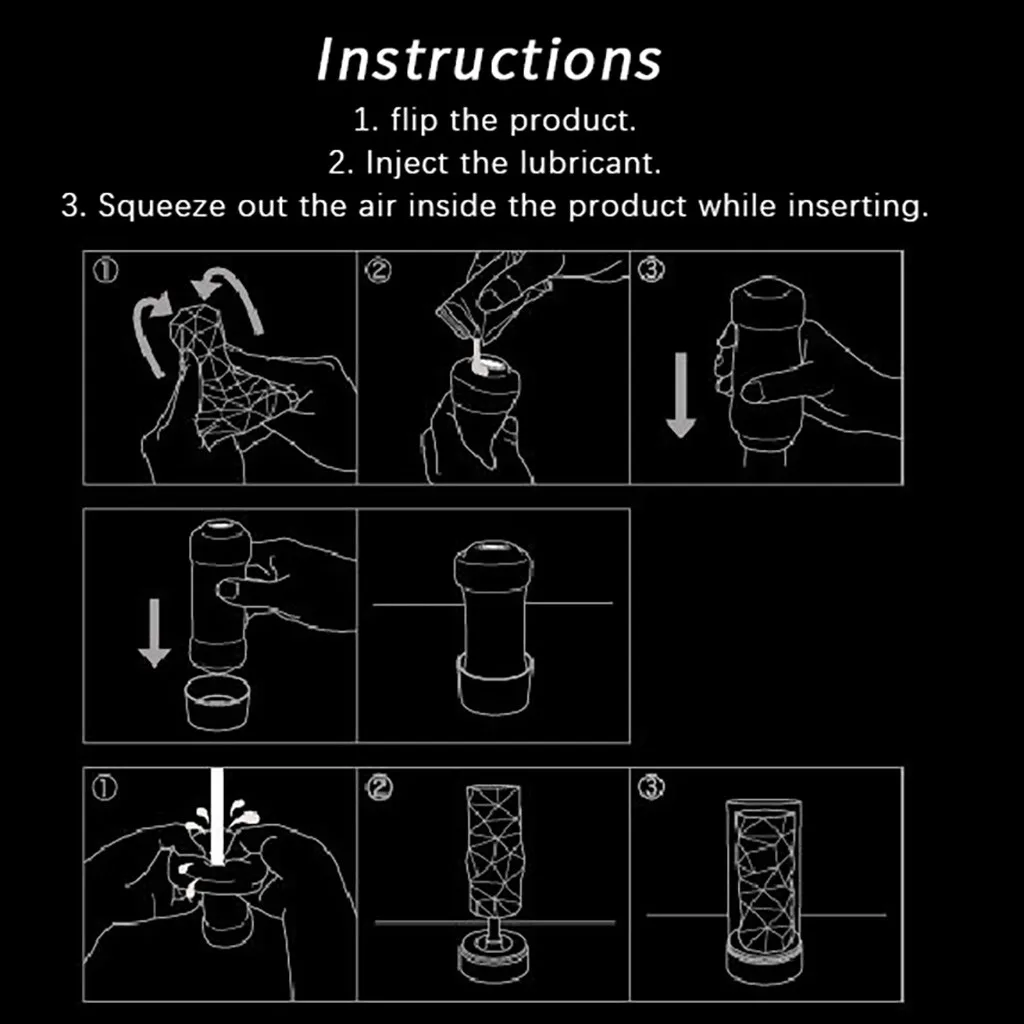 Instructions

1. flip the product.
2. Inject the lubricant.
3. Squeeze out the air inside the product while inserting.

①

②

③

①

②

③