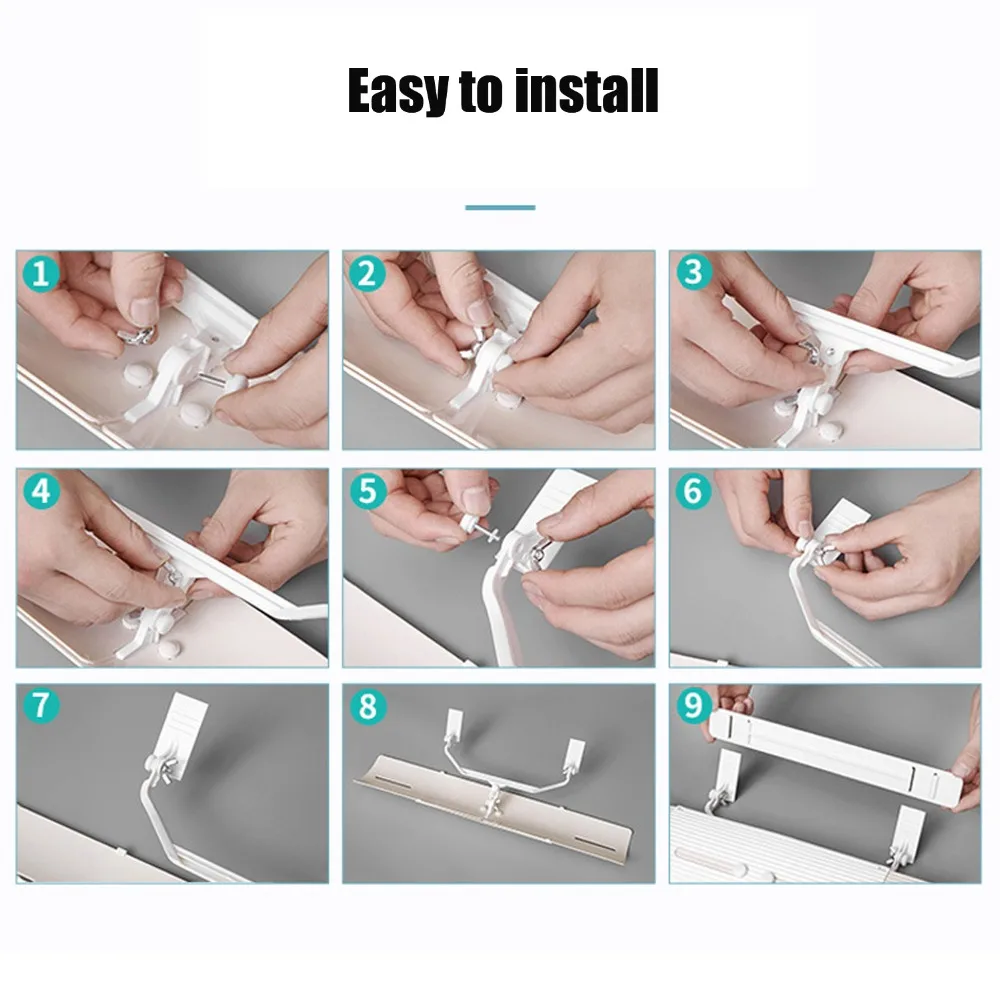 Easy to install

1

2

3

4

5

6

7

8

9