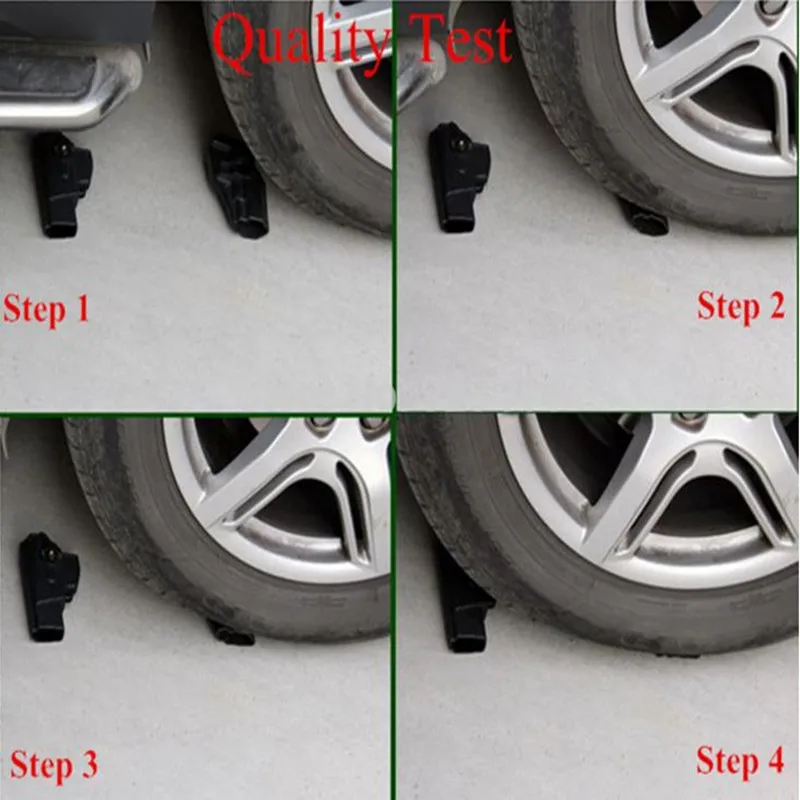 Quality Test

Step 1

Step 2

Step 3

Step 4