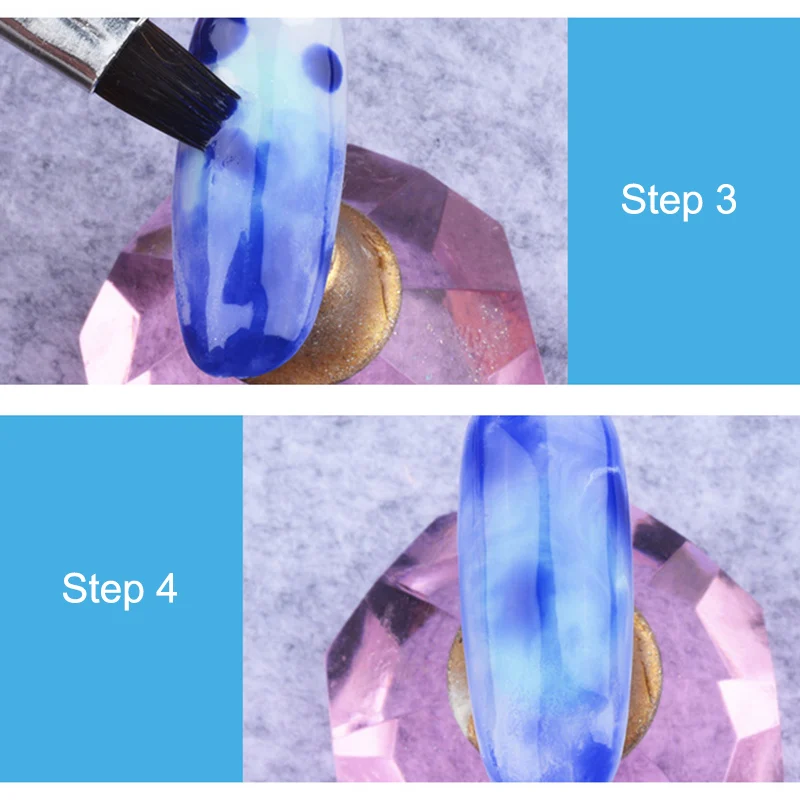 Step 3

Step 4