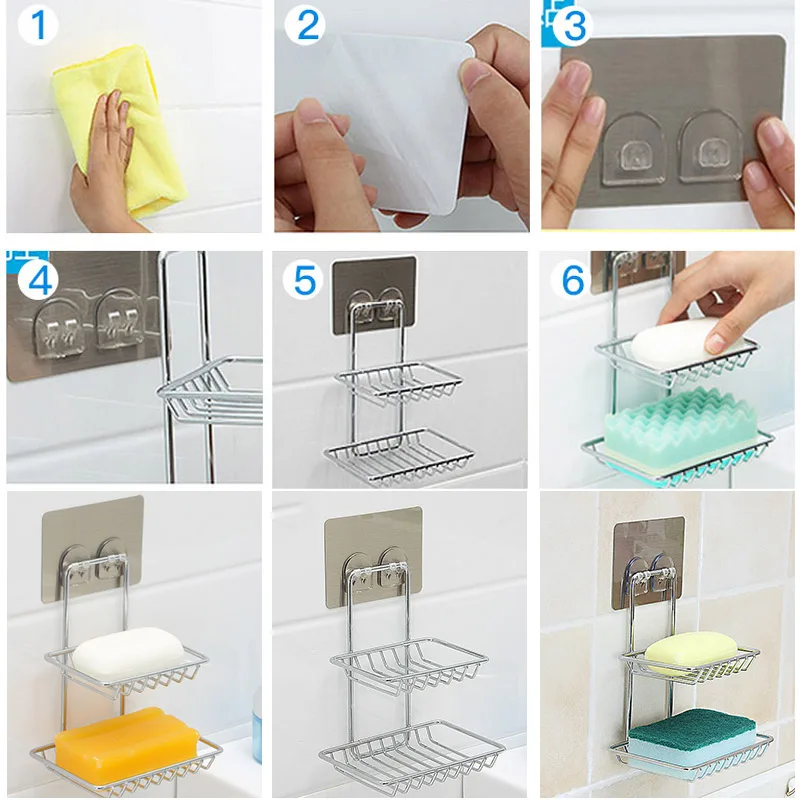 1
2
3
4
5
6