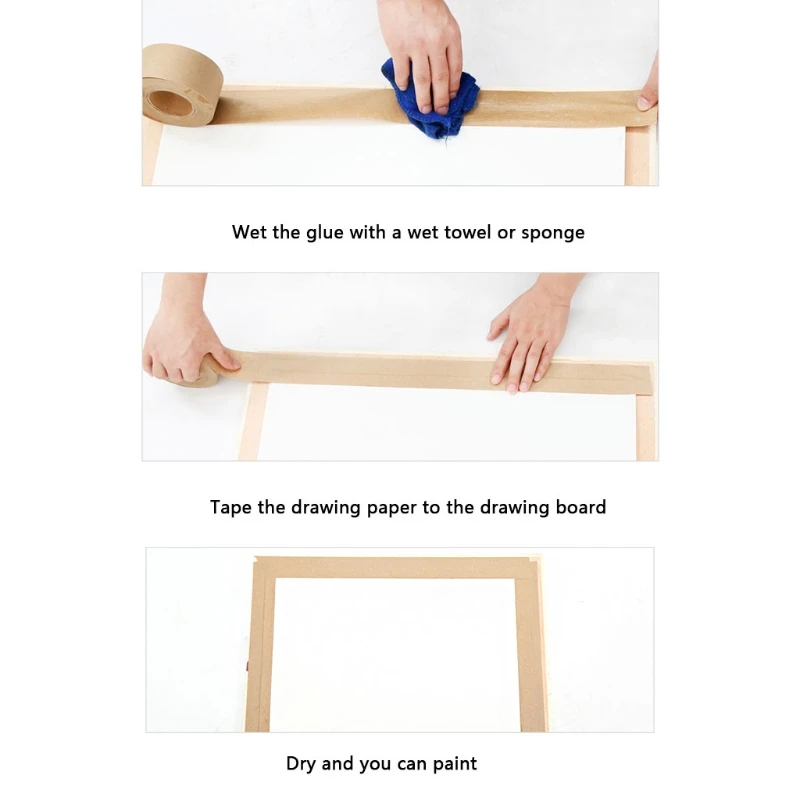 Wet the glue with a wet towel or sponge

Tape the drawing paper to the drawing board

Dry and you can paint