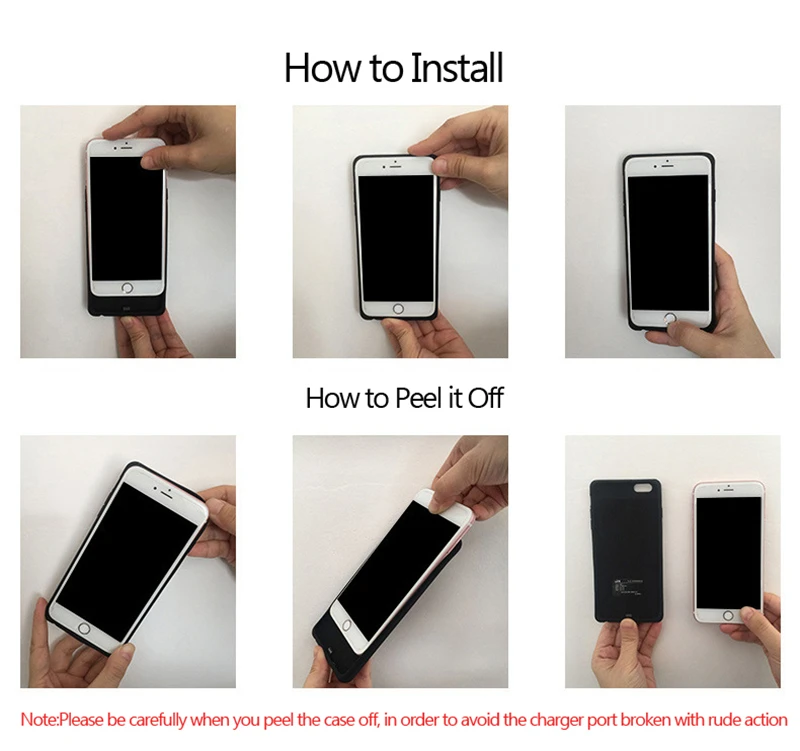 How to Install

How to Peel it Off

Note:Please be carefully when you peel the case off, in order to avoid the charger port broken with rude action