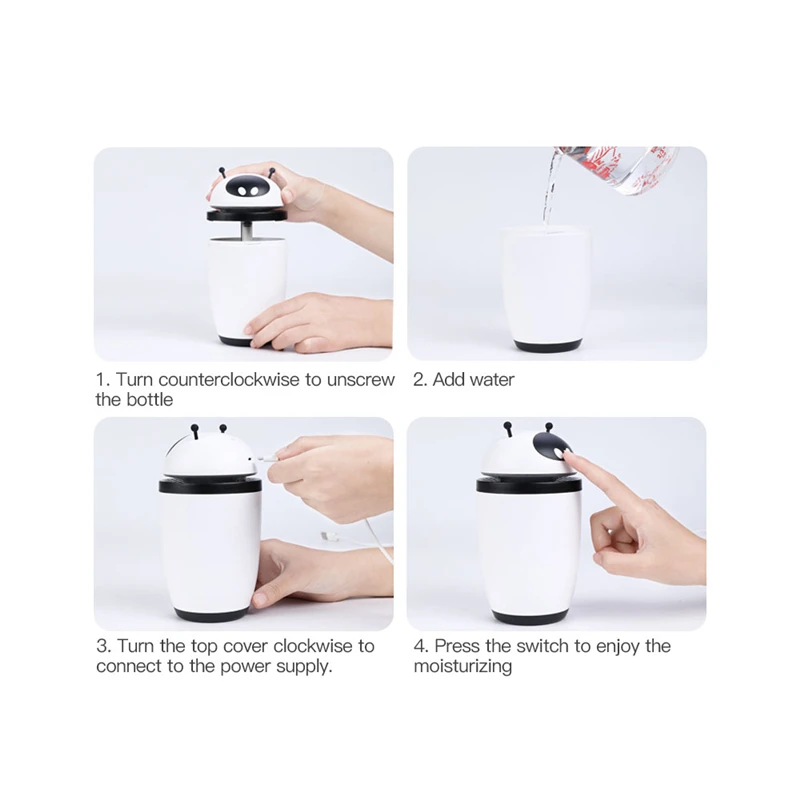 1. Turn counterclockwise to unscrew the bottle

2. Add water

3. Turn the top cover clockwise to connect to the power supply.

4. Press the switch to enjoy the moisturizing