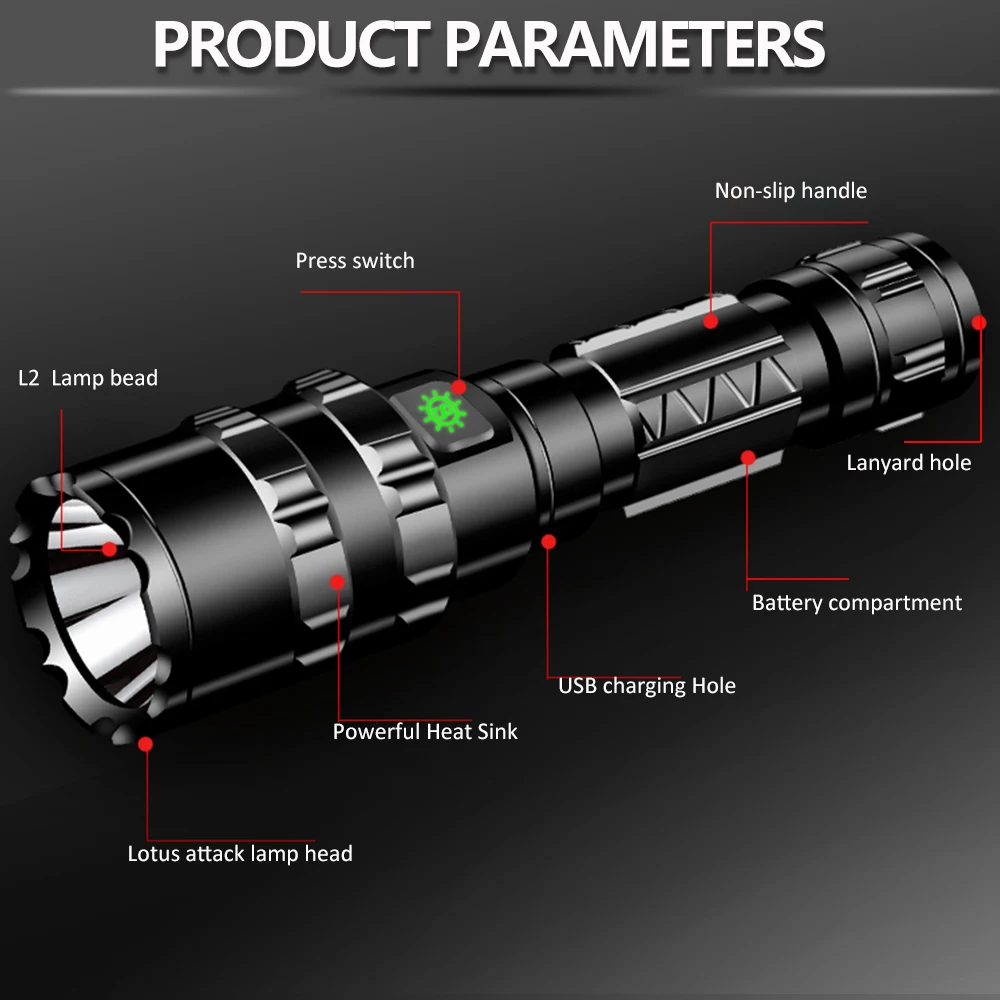 PRODUCT PARAMETERS

Non-slip handle

Press switch

L2 Lamp bead

Lanyard hole

Battery compartment

USB charging Hole

Powerful Heat Sink

Lotus attack lamp head