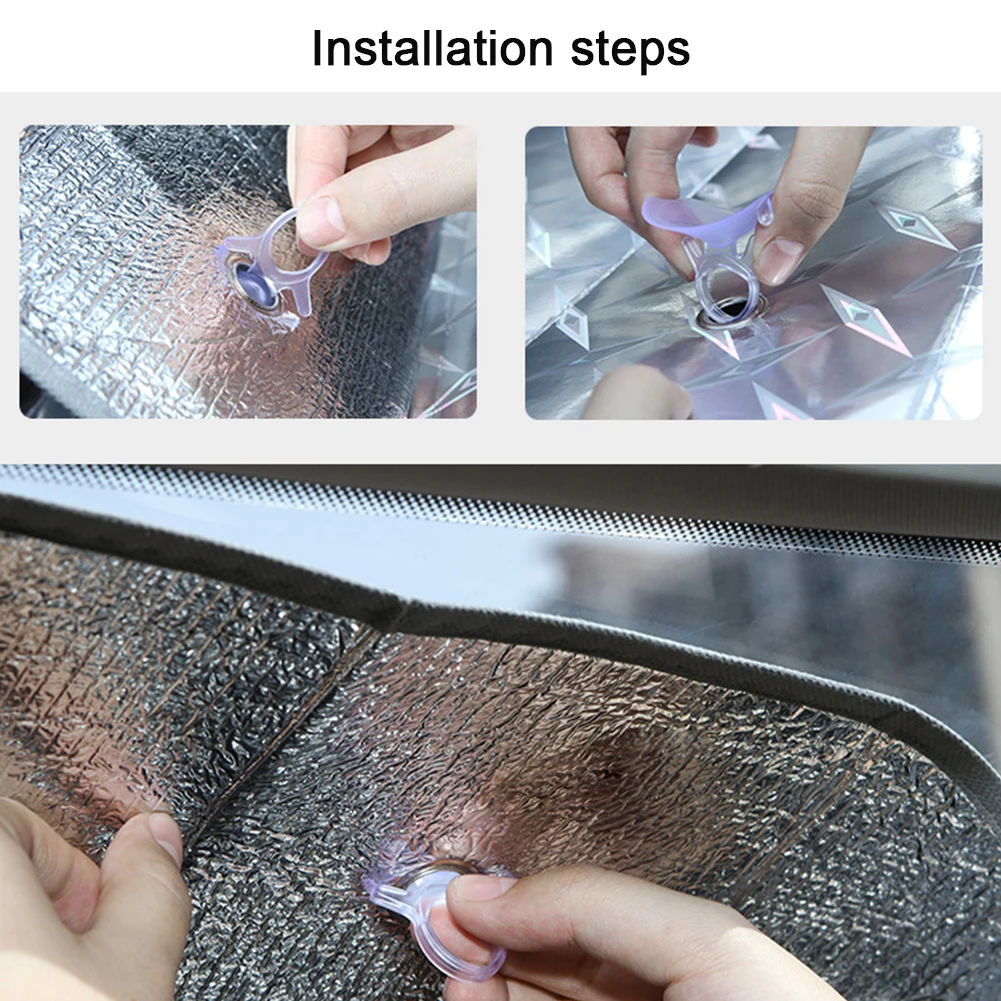 Installation steps