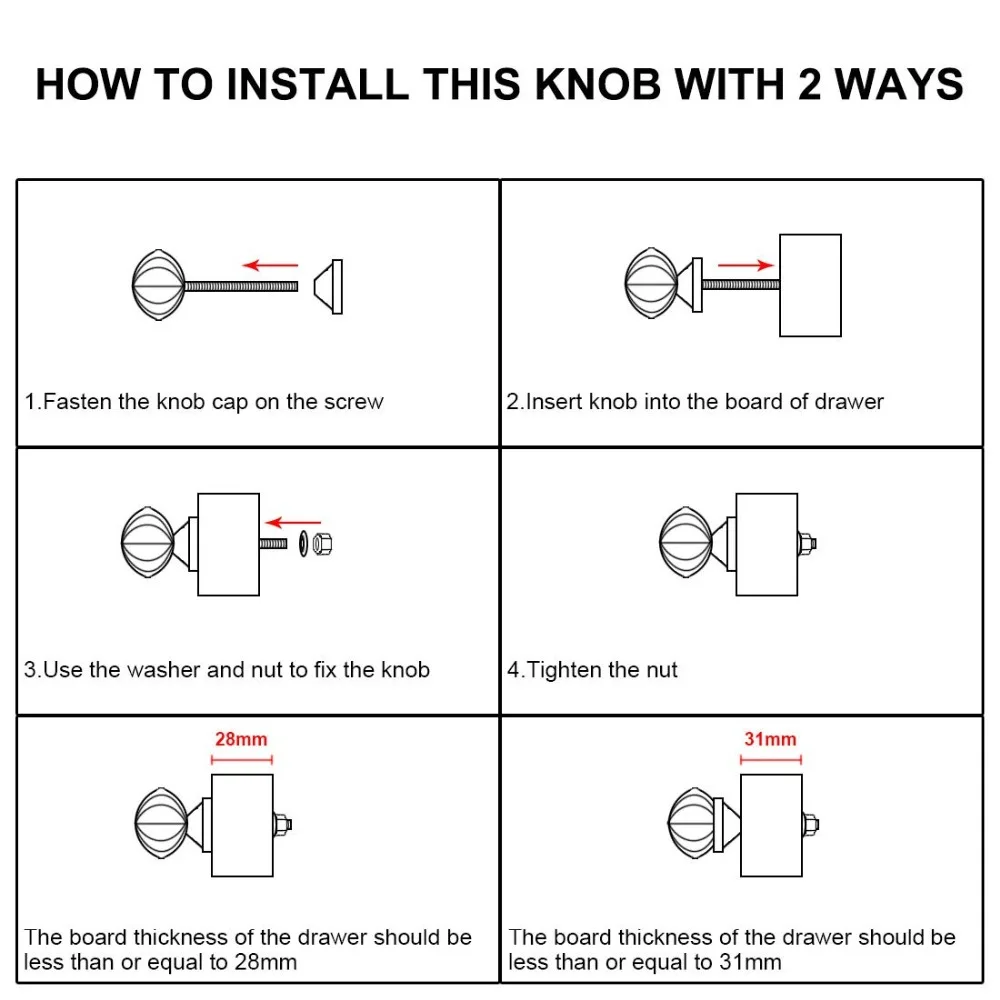 HOW TO INSTALL THIS KNOB WITH 2 WAYS

1.Fasten the knob cap on the screw

2.Insert knob into the board of drawer

3.Use the washer and nut to fix the knob

4.Tighten the nut

28mm

The board thickness of the drawer should be less than or equal to 28mm

31mm

The board thickness of the drawer should be less than or equal to 31mm