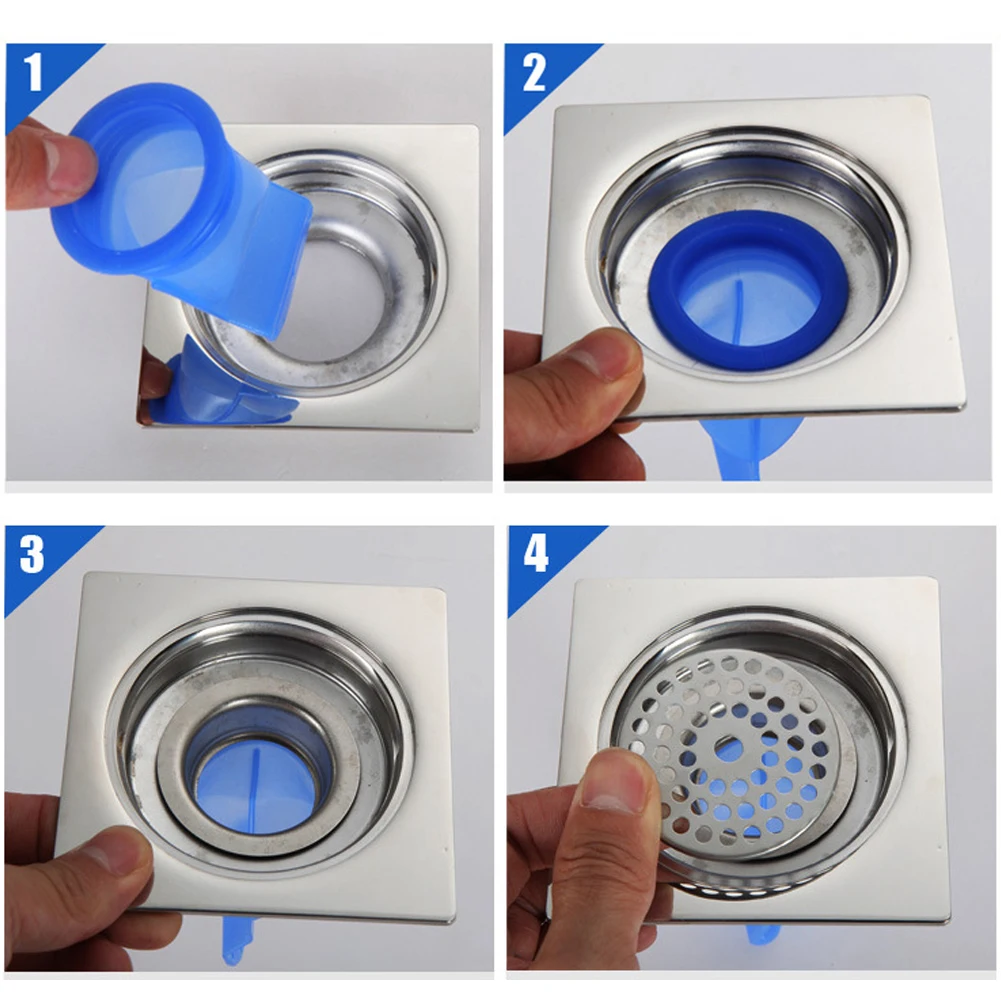 1

2

3

4