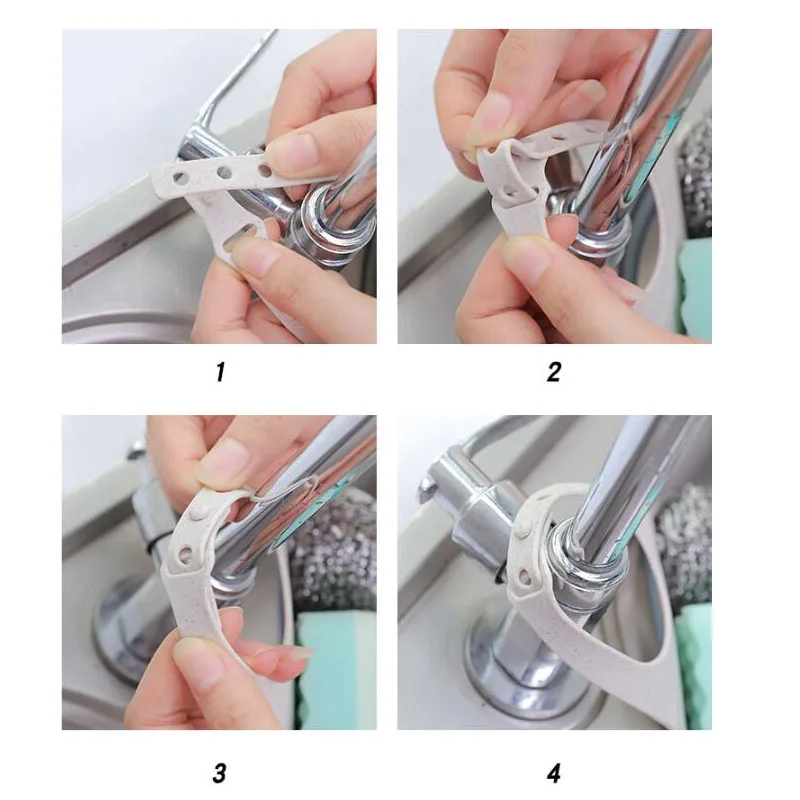 1

2

3

4