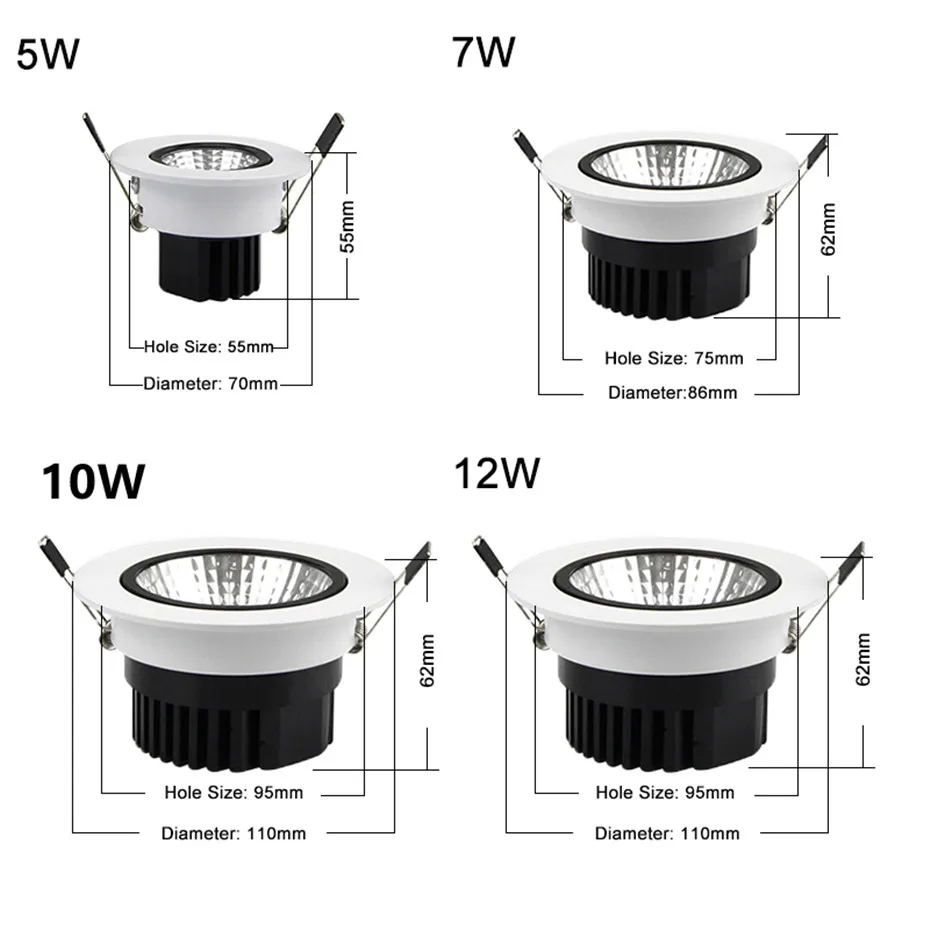 5W

55mm

Hole Size: 55mm

Diameter: 70mm

7W

62mm

Hole Size: 75mm

Diameter:86mm

10W

62mm

Hole Size: 95mm

Diameter: 110mm

12W

62mm

Hole Size: 95mm

Diameter: 110mm