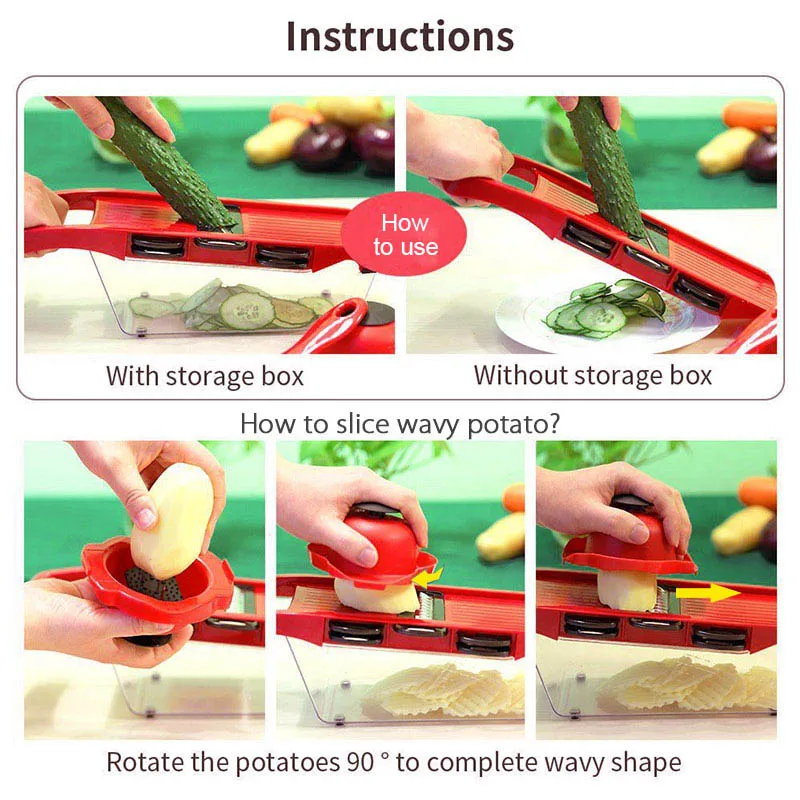 Instructions

How to use

With storage box

Without storage box

How to slice wavy potato?

Rotate the potatoes 90 ° to complete wavy shape