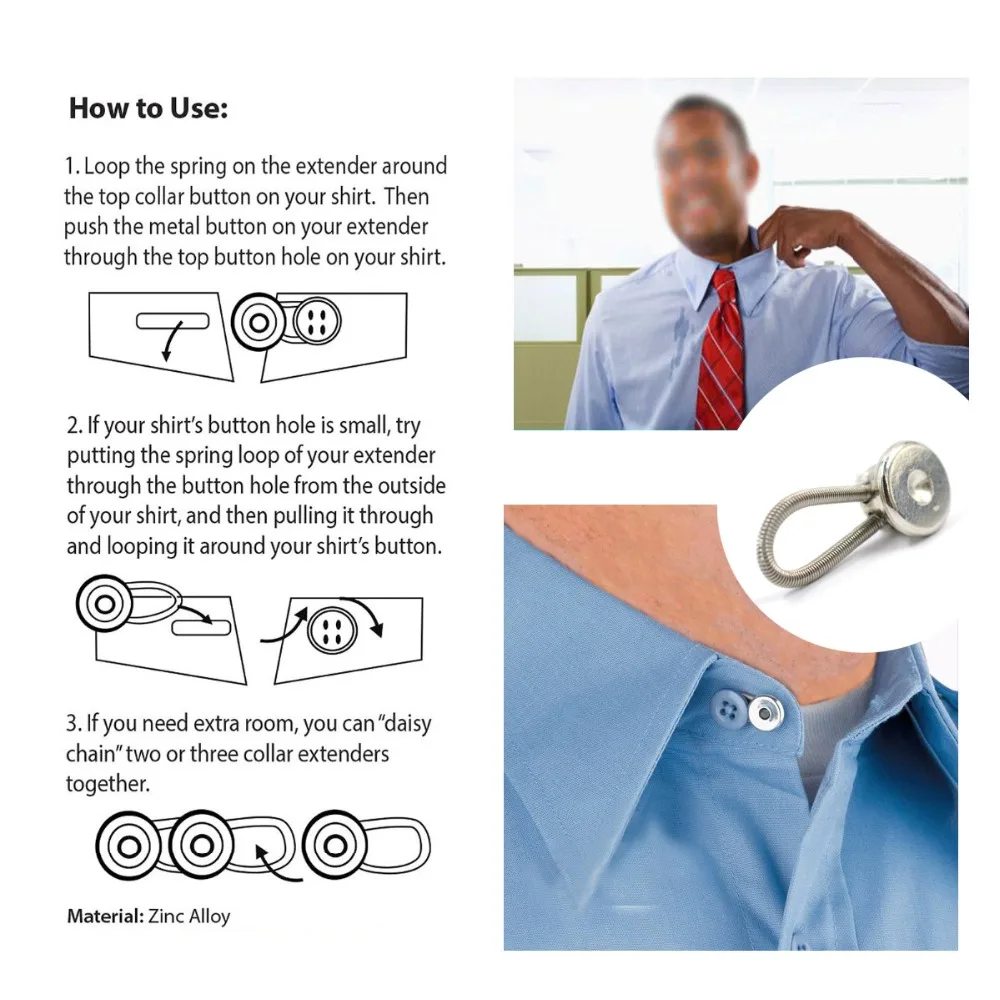 How to Use:

1. Loop the spring on the extender around the top collar button on your shirt. Then push the metal button on your extender through the top button hole on your shirt.

2. If your shirt's button hole is small, try putting the spring loop of your extender through the button hole from the outside of your shirt, and then pulling it through and looping it around your shirt's button.

3. If you need extra room, you can "daisy chain" two or three collar extenders together.

Material: Zinc Alloy