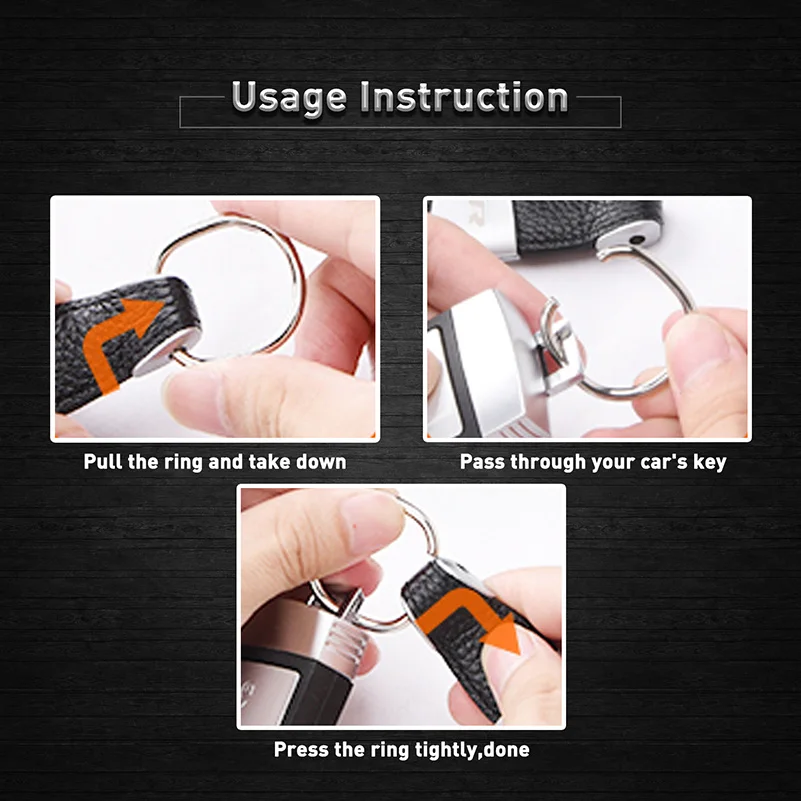 Usage Instruction

Pull the ring and take down

Pass through your car's key

Press the ring tightly,done