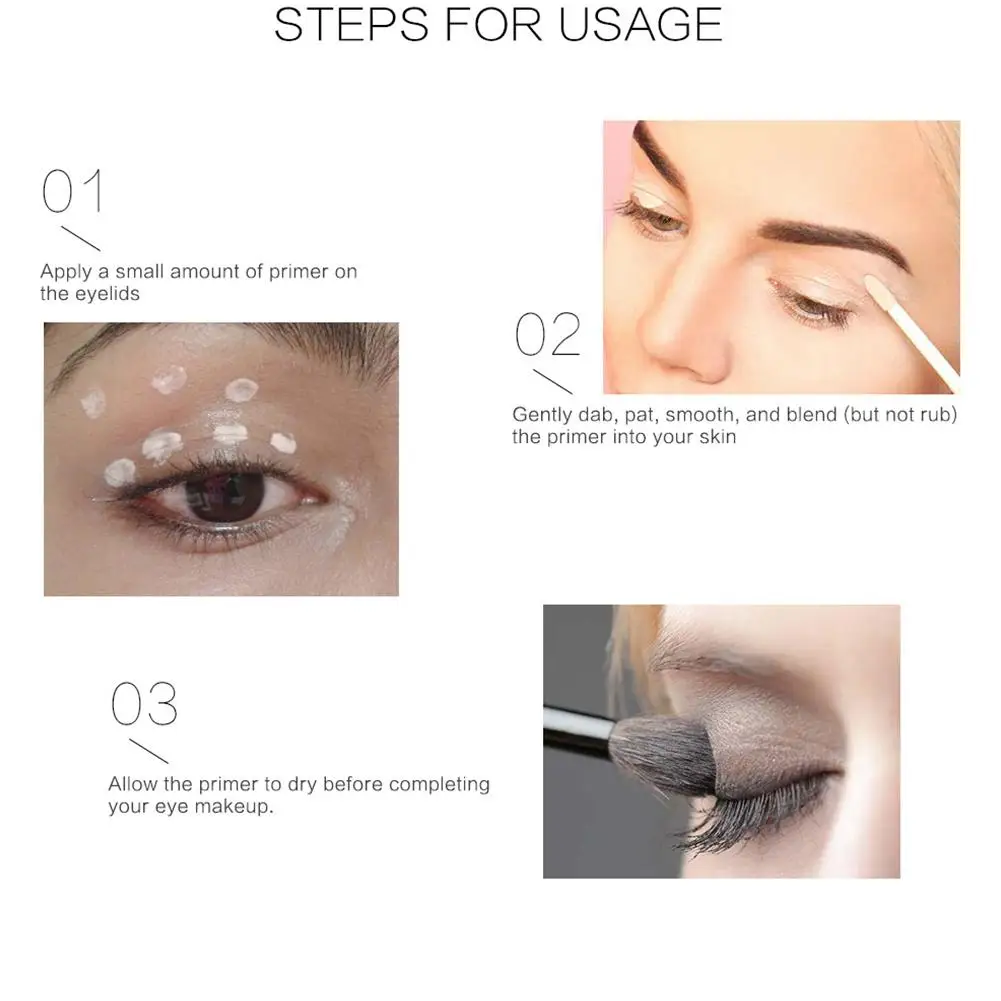 STEPS FOR USAGE

01

Apply a small amount of primer on the eyelids

02

Gently dab, pat, smooth, and blend (but not rub) the primer into your skin

03

Allow the primer to dry before completing your eye makeup.