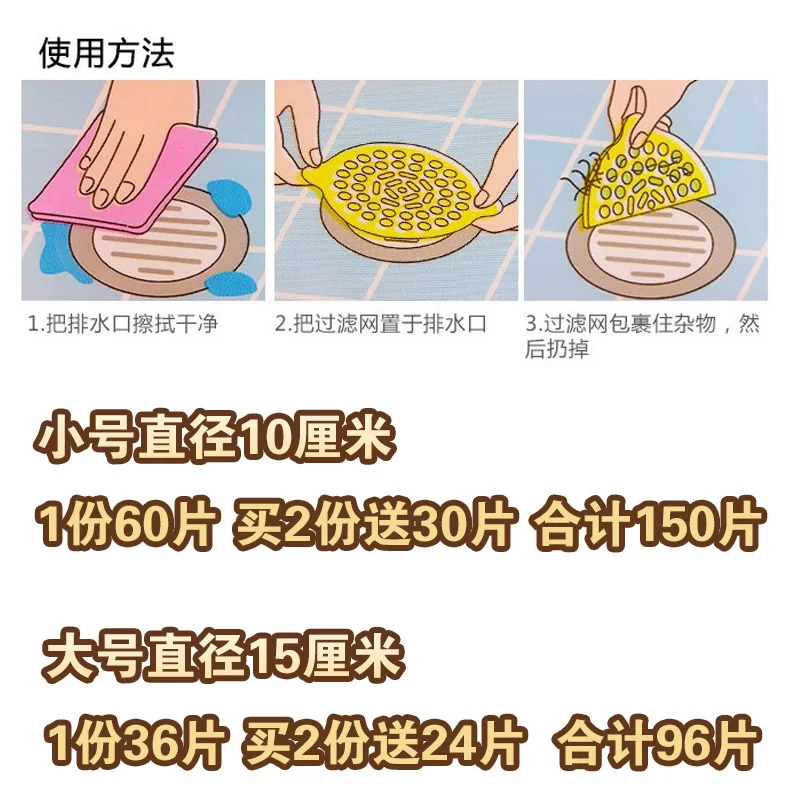 使用方法

1.把排水口擦拭干净

2.把过滤网置于排水口

3.过滤网包裹住杂物，然后扔掉

小号直径10厘米

1份60片 买2份送30片 合计150片

大号直径15厘米

1份36片 买2份送24片 合计96片