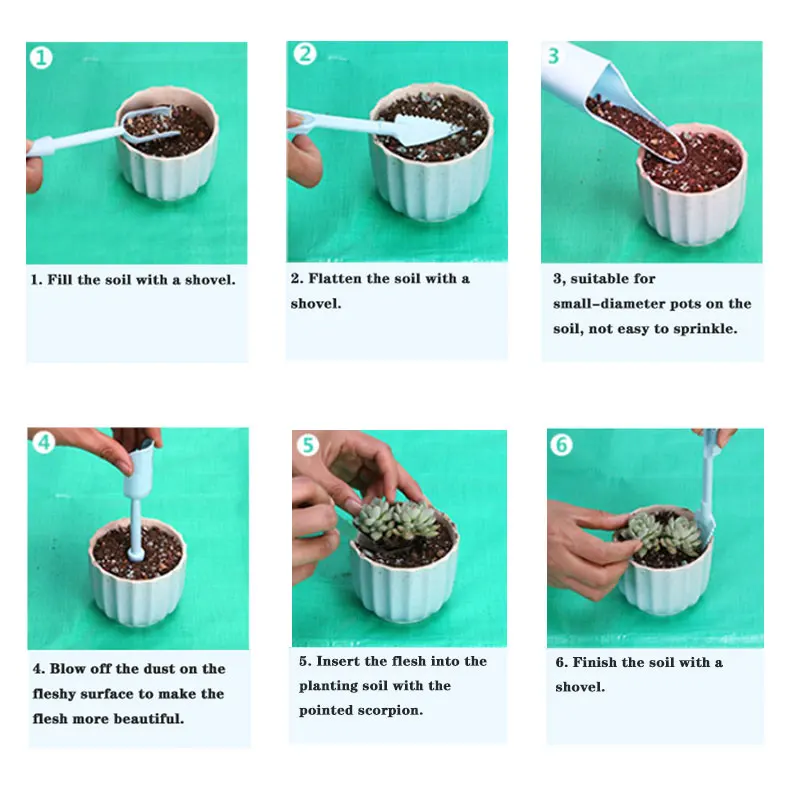 1

1. Fill the soil with a shovel.

2

2. Flatten the soil with a shovel.

3

3, suitable for small-diameter pots on the soil, not easy to sprinkle.

4

4. Blow off the dust on the fleshy surface to make the flesh more beautiful.

5

5. Insert the flesh into the planting soil with the pointed scorpion.

6

6. Finish the soil with a shovel.