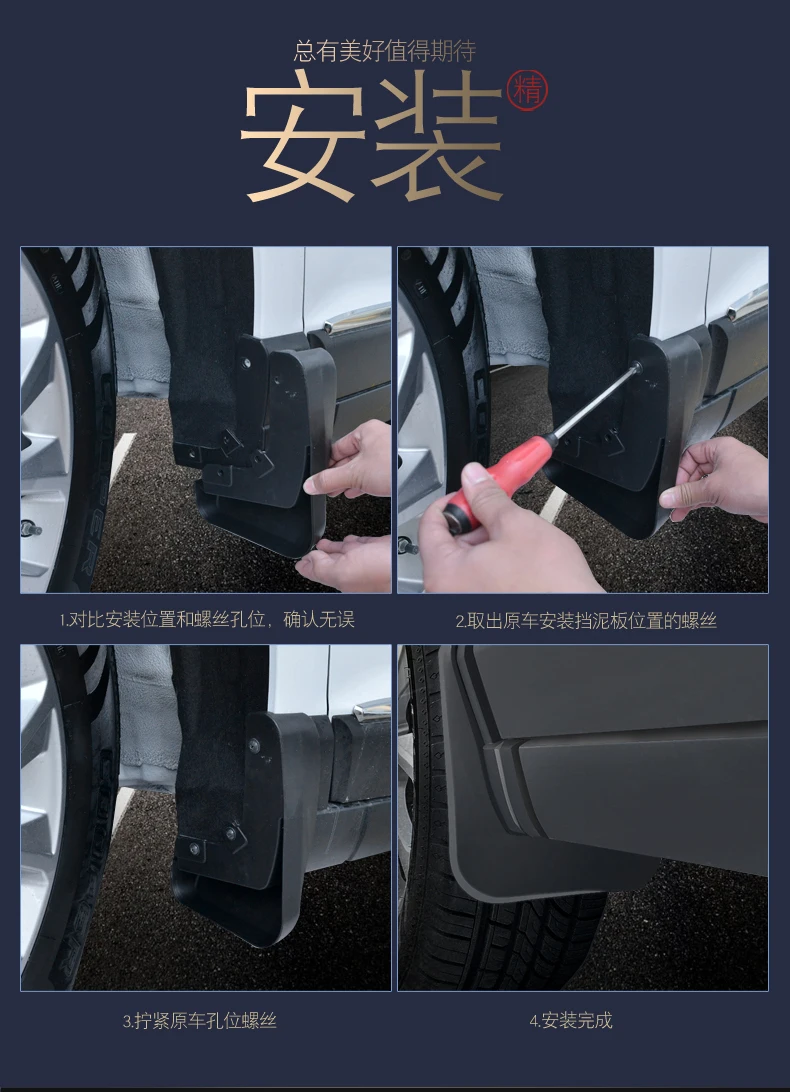 总有美好值得期待

安装

精

1.对比安装位置和螺丝孔位，确认无误

2.取出原车安装挡泥板位置的螺丝

3.拧紧原车孔位螺丝

4.安装完成