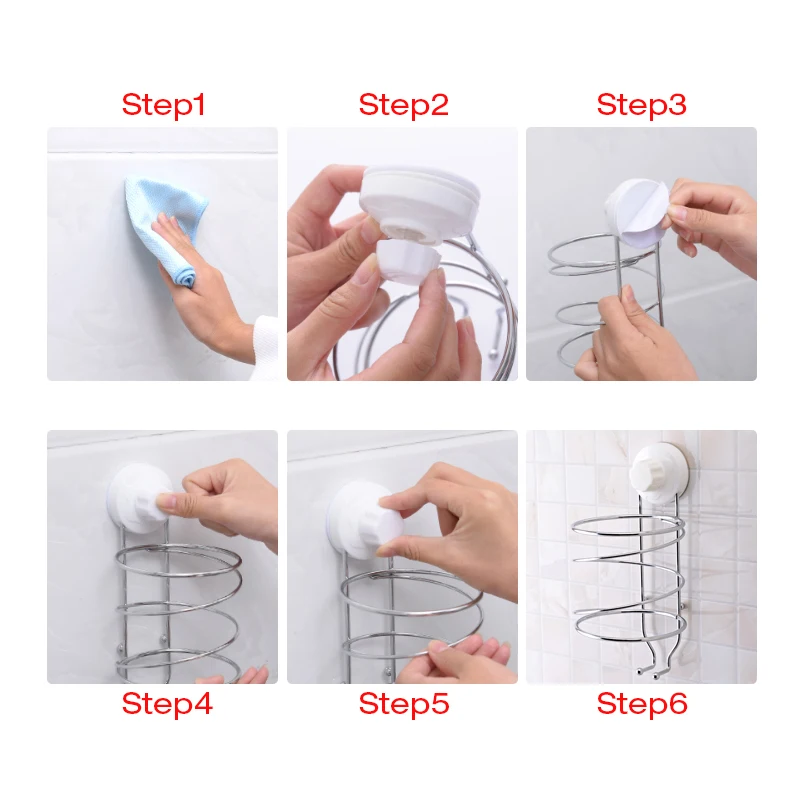 Step1
Step2
Step3

Step4
Step5
Step6