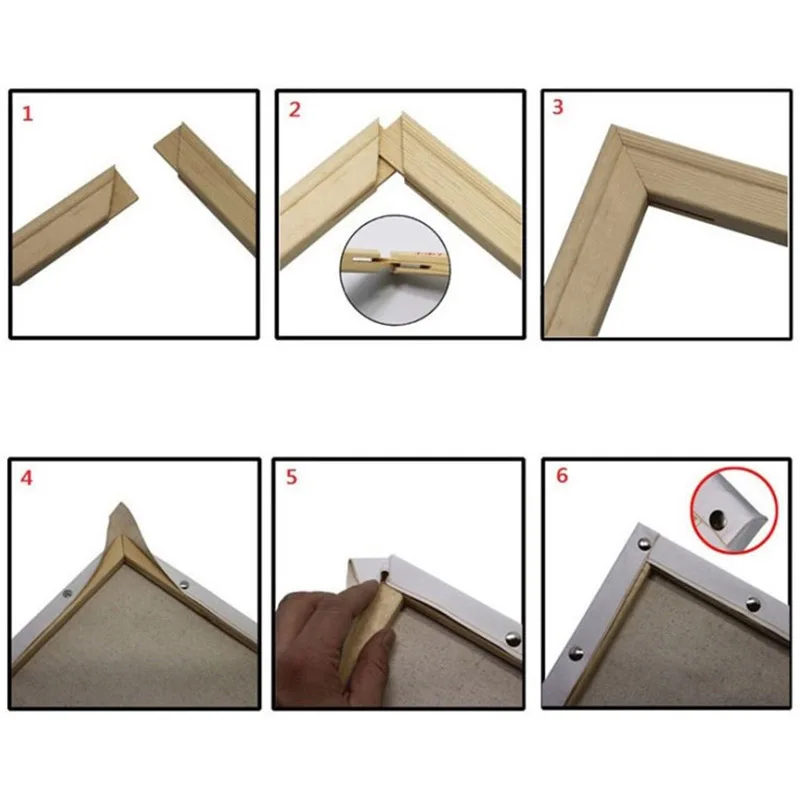 1

2

3

4

5

6