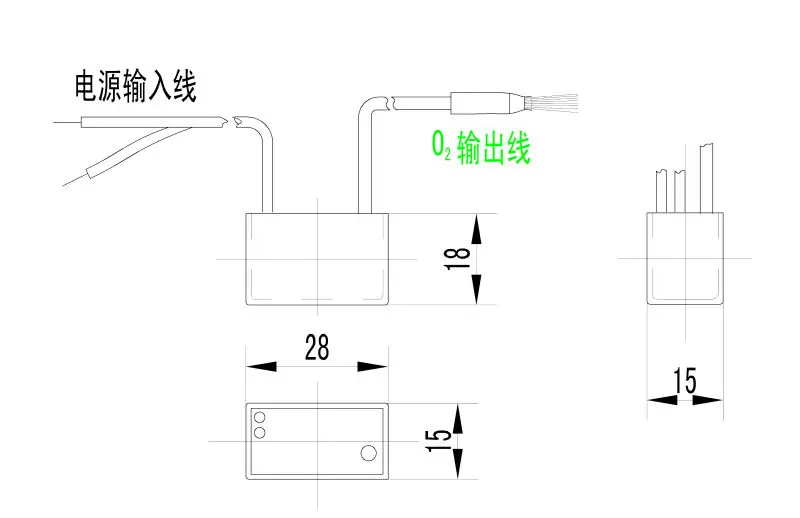 电源输入线

$O_2$ 输出线

18

28

15

15