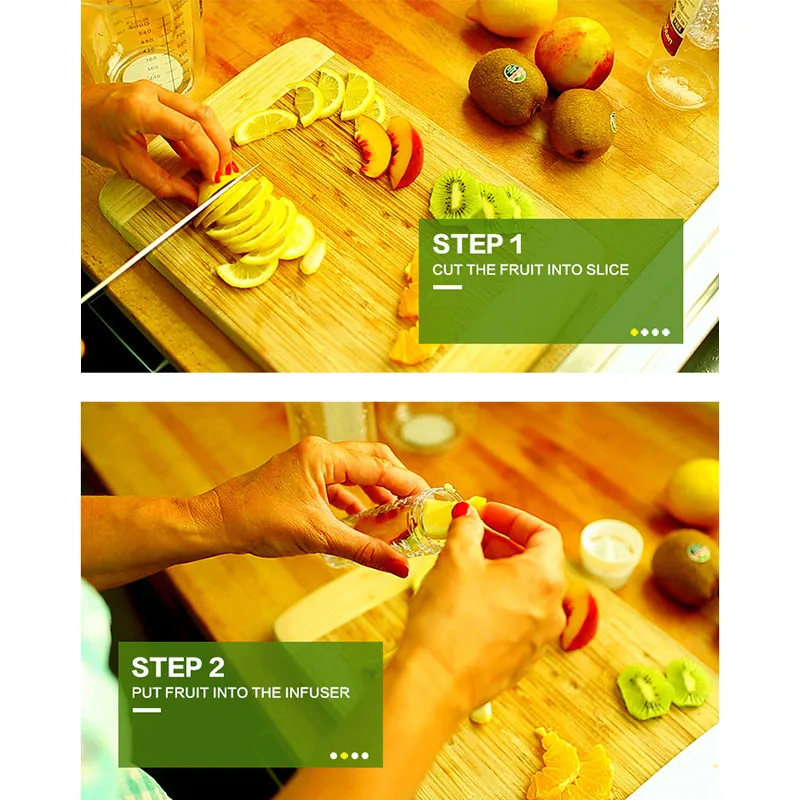 STEP 1
CUT THE FRUIT INTO SLICE

STEP 2
PUT FRUIT INTO THE INFUSER