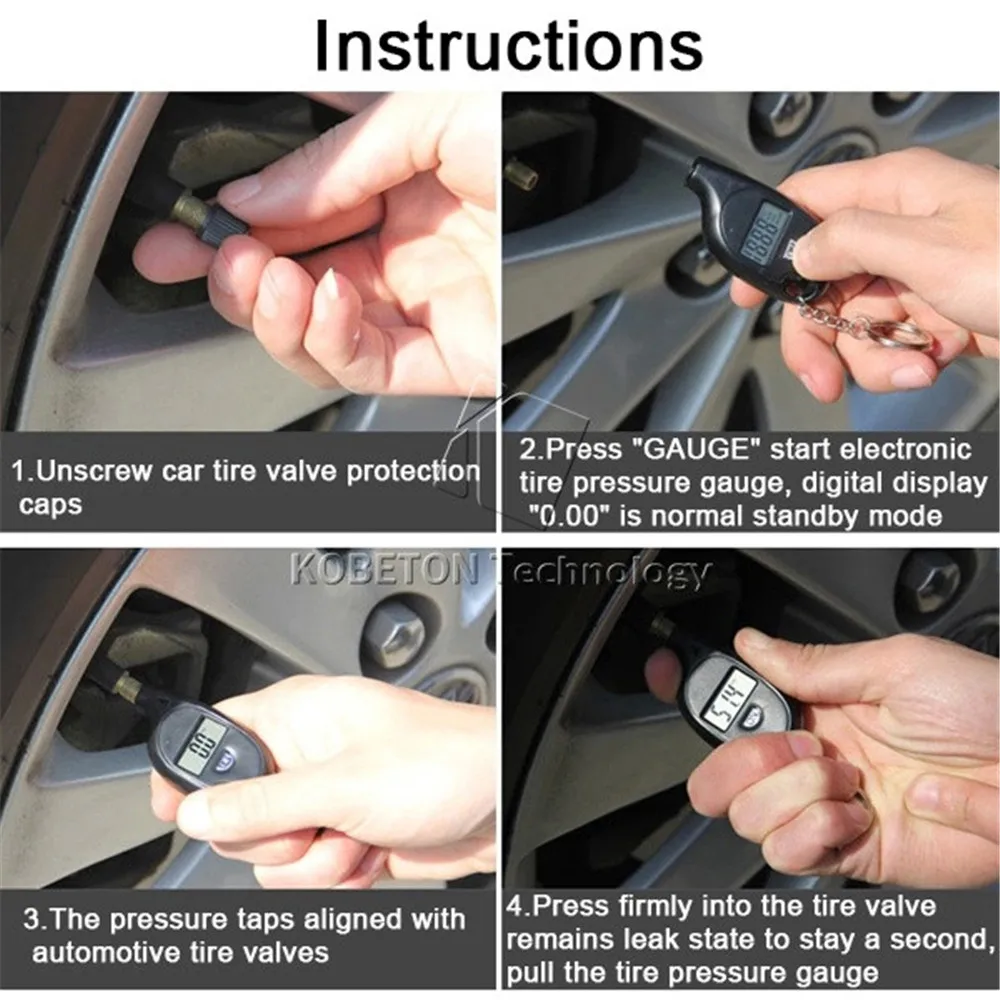 Instructions

1.Unscrew car tire valve protection caps

2.Press "GAUGE" start electronic tire pressure gauge, digital display "0.00" is normal standby mode

KOBETON Technology

3.The pressure taps aligned with automotive tire valves

4.Press firmly into the tire valve remains leak state to stay a second, pull the tire pressure gauge