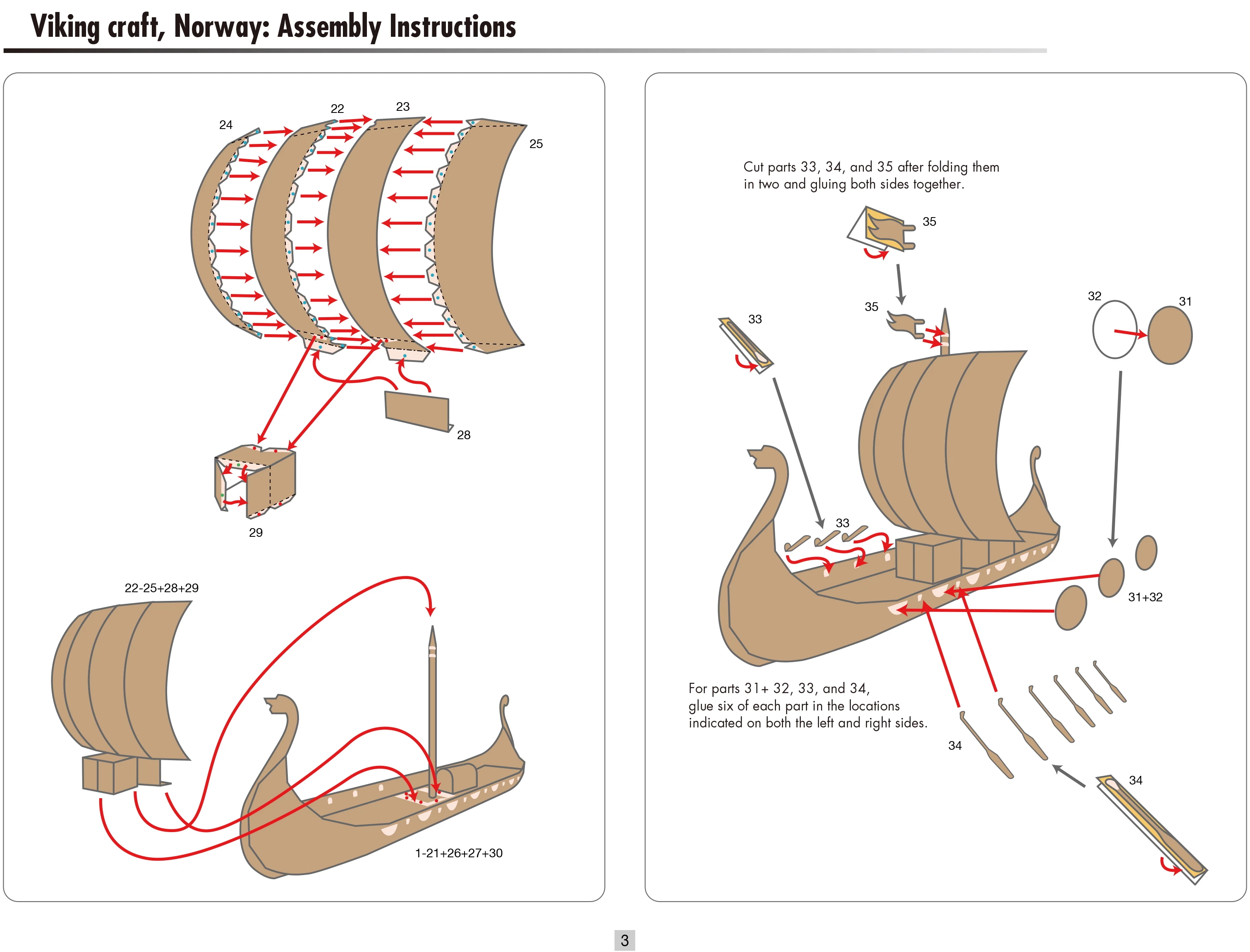 Viking craft, Norway: Assembly Instructions

24
22
23
25
28
29

22-25+28+29

1-21+26+27+30

Cut parts 33, 34, and 35 after folding them in two and gluing both sides together.

35
35
33
32
31
33
31+32

For parts 31+ 32, 33, and 34, glue six of each part in the locations indicated on both the left and right sides.

34
34

3