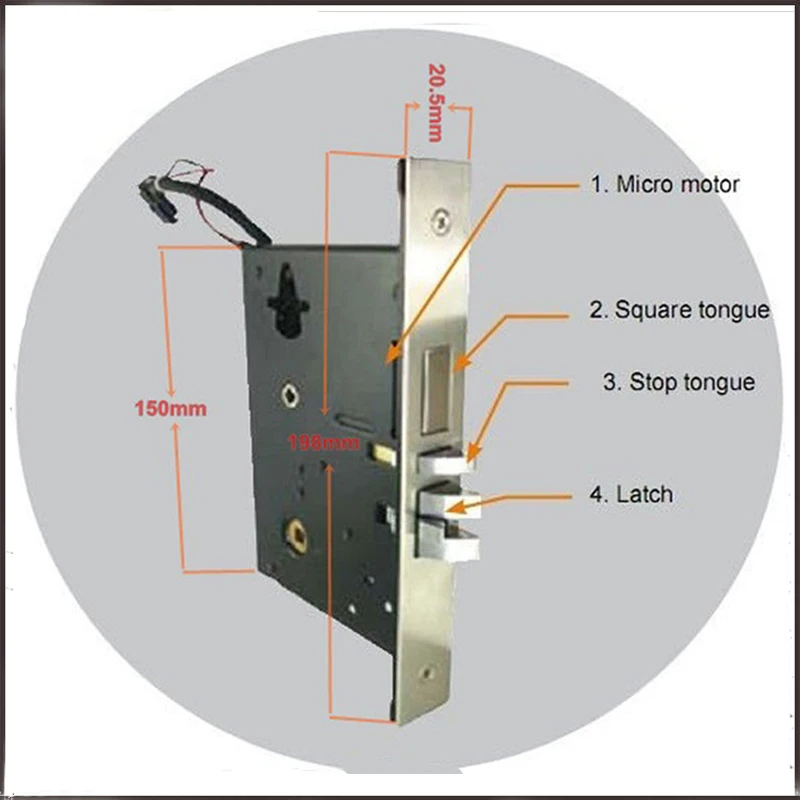 20.5mm

1. Micro motor

2. Square tongue

3. Stop tongue

4. Latch

150mm

198mm