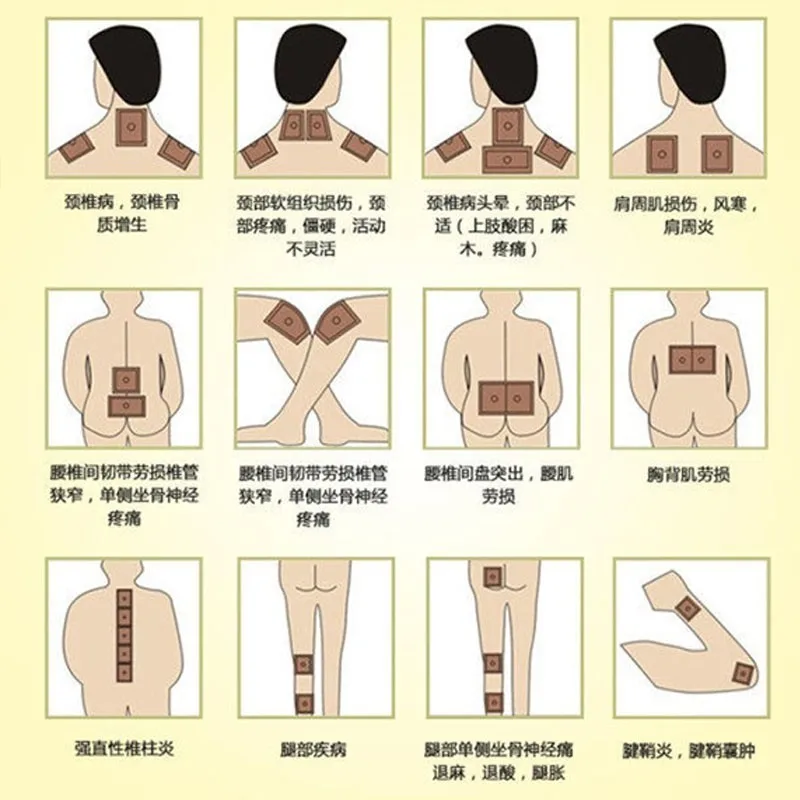 颈椎病，颈椎骨质增生

颈部软组织损伤，颈部疼痛，僵硬，活动不灵活

颈椎病头晕，颈部不适（上肢酸困，麻木。疼痛）

肩周肌损伤，风寒，肩周炎

腰椎间韧带劳损椎管狭窄，单侧坐骨神经疼痛

腰椎间韧带劳损椎管狭窄，单侧坐骨神经疼痛

腰椎间盘突出，腰肌劳损

胸背肌劳损

强直性椎柱炎

腿部疾病

腿部单侧坐骨神经痛退麻，退酸，腿胀

腱鞘炎，腱鞘囊肿