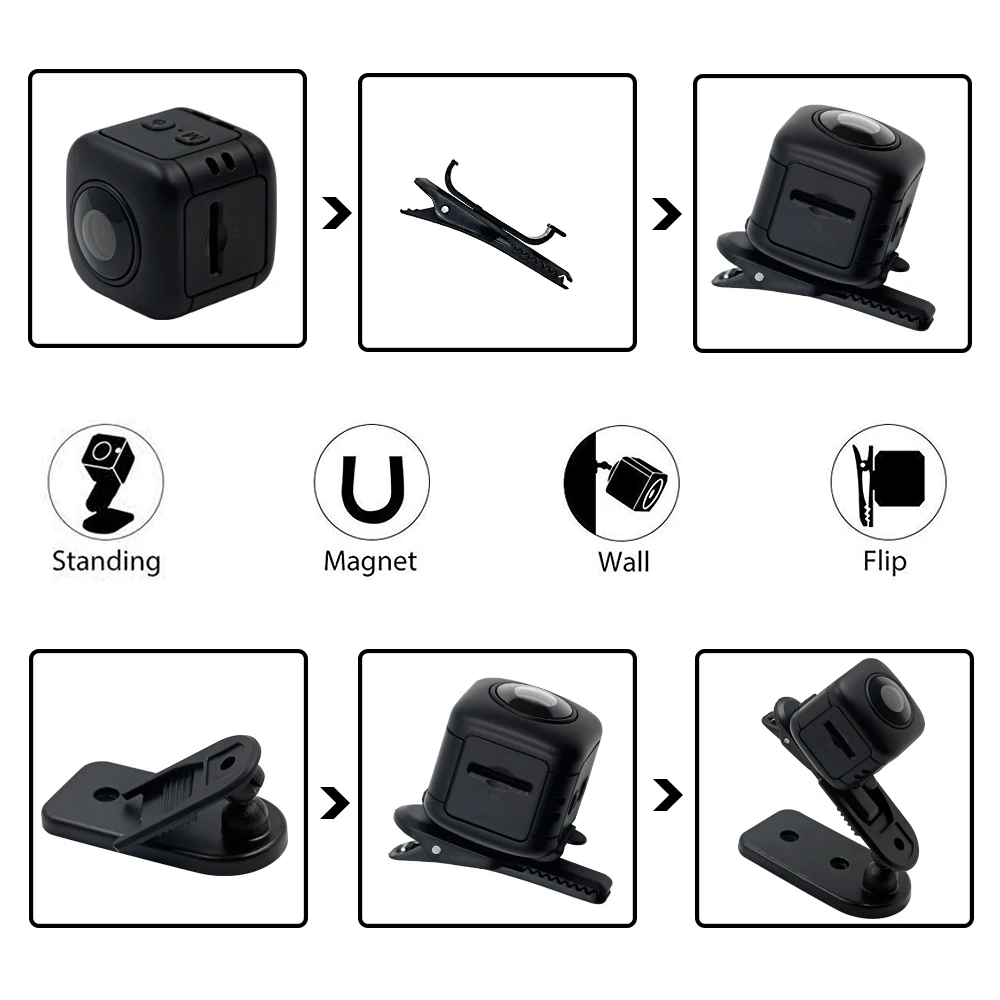 Standing

Magnet

Wall

Flip