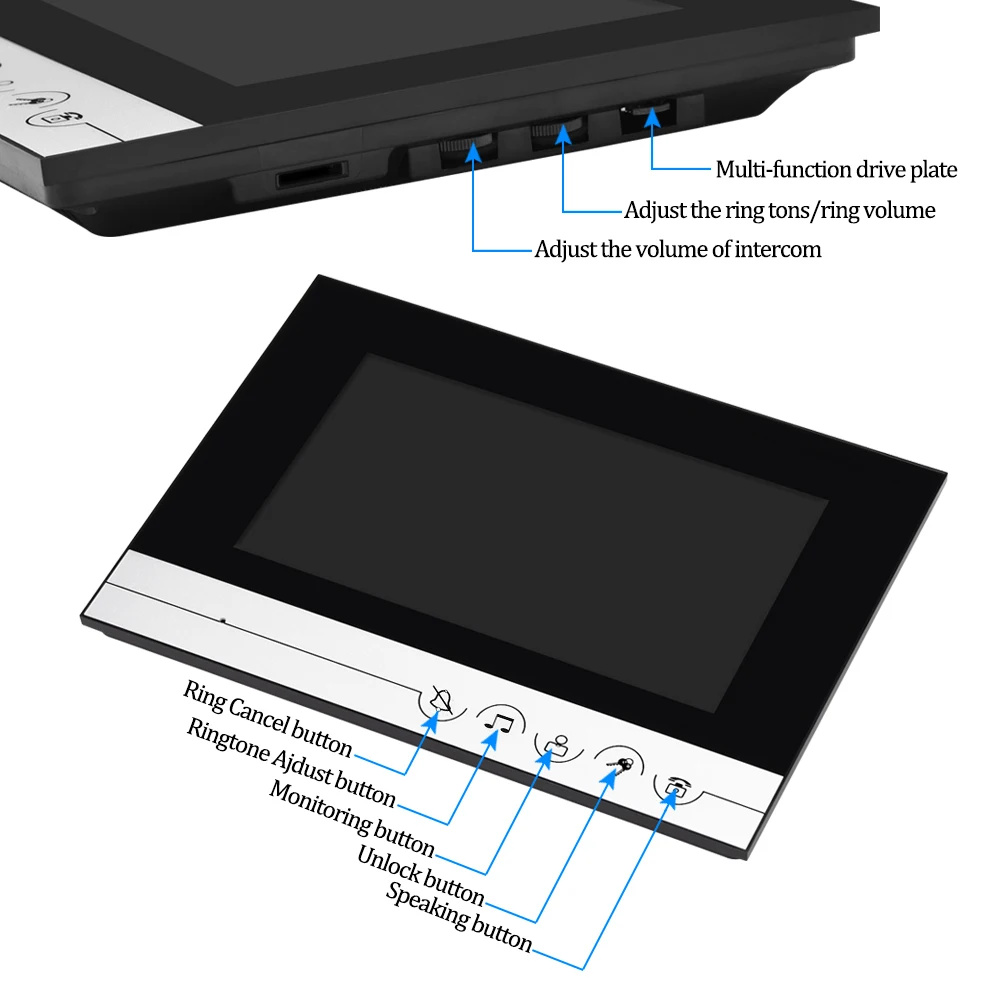 Multi-function drive plate
Adjust the ring tons/ring volume
Adjust the volume of intercom

Ring Cancel button
Ringtone Ajdust button
Monitoring button
Unlock button
Speaking button