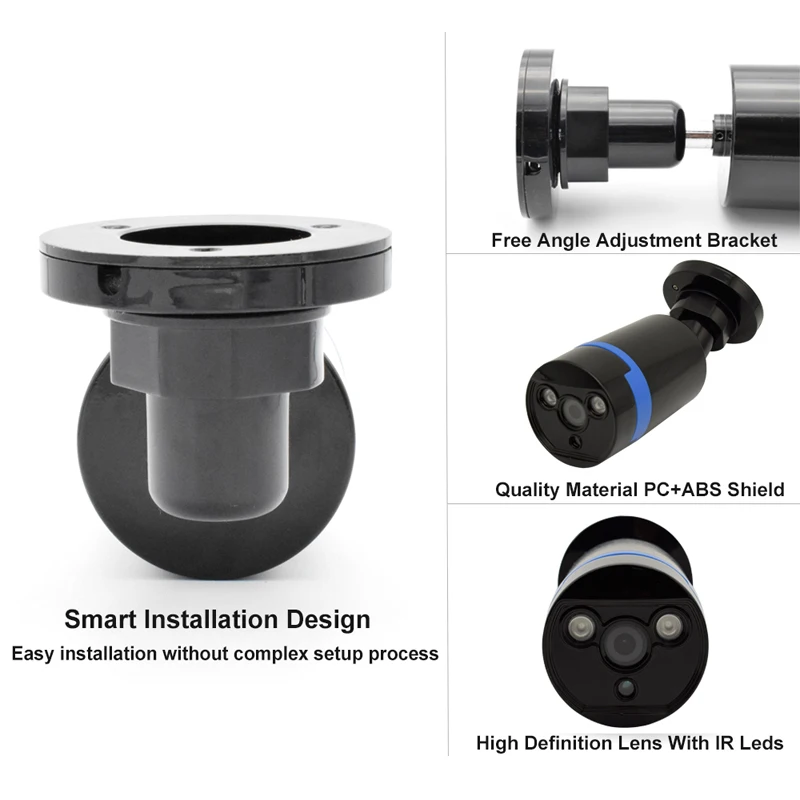 Smart Installation Design
Easy installation without complex setup process

Free Angle Adjustment Bracket

Quality Material PC+ABS Shield

High Definition Lens With IR Leds