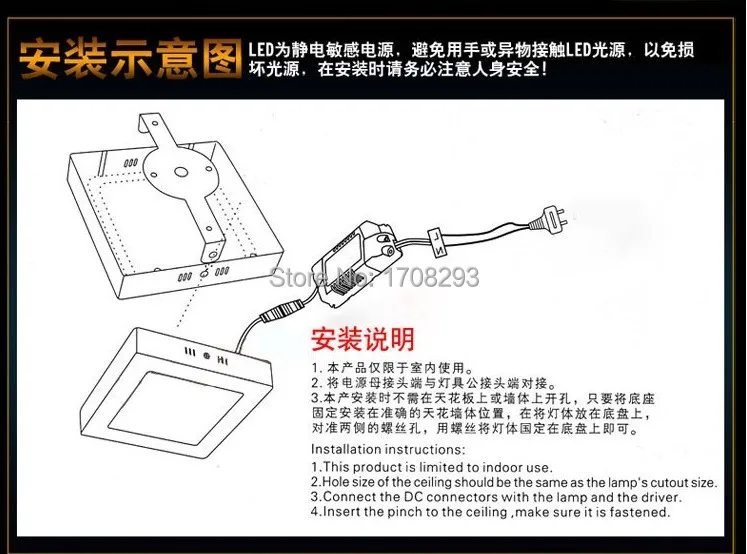 安装示意图 LED为静电敏感电源，避免用手或异物接触LED光源，以免损坏光源，在安装时请务必注意人身安全！

L N

Store No: 1708293

安装说明

1. 本产品仅限于室内使用。
2. 将电源母接头端与灯具公接头端对接。
3.本产安装时不需在天花板上或墙体上开孔，只要将底座固定安装在准确的天花墙体位置，在将灯体放在底盘上，对准两侧的螺丝孔，用螺丝将灯体固定在底盘上即可。

Installation instructions:
1.This product is limited to indoor use.
2.Hole size of the ceiling should be the same as the lamp's cutout size.
3.Connect the DC connectors with the lamp and the driver.
4.Insert the pinch to the ceiling ,make sure it is fastened.