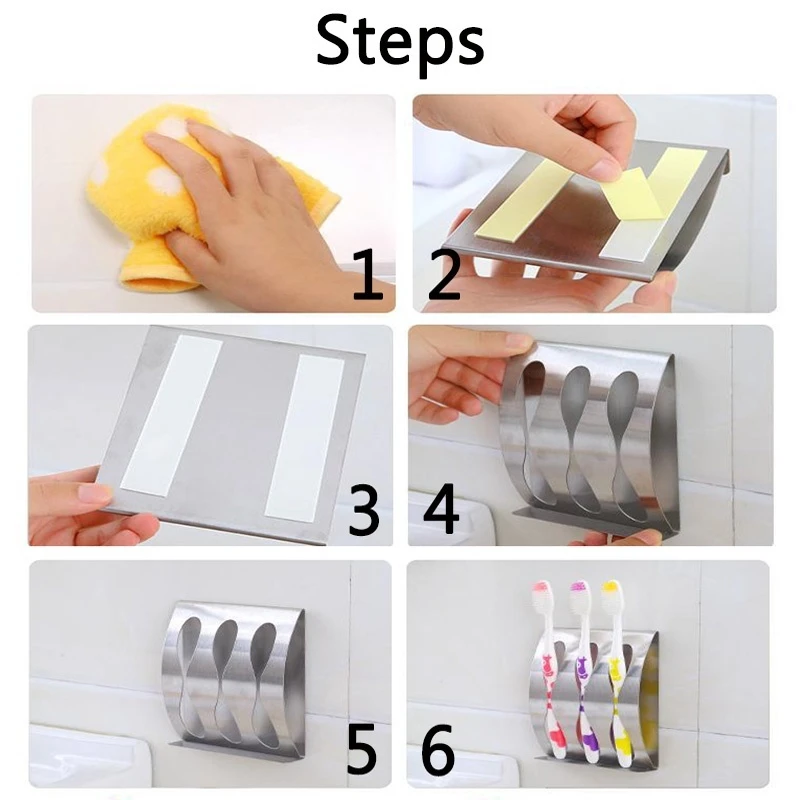 Steps

1

2

3

4

5

6