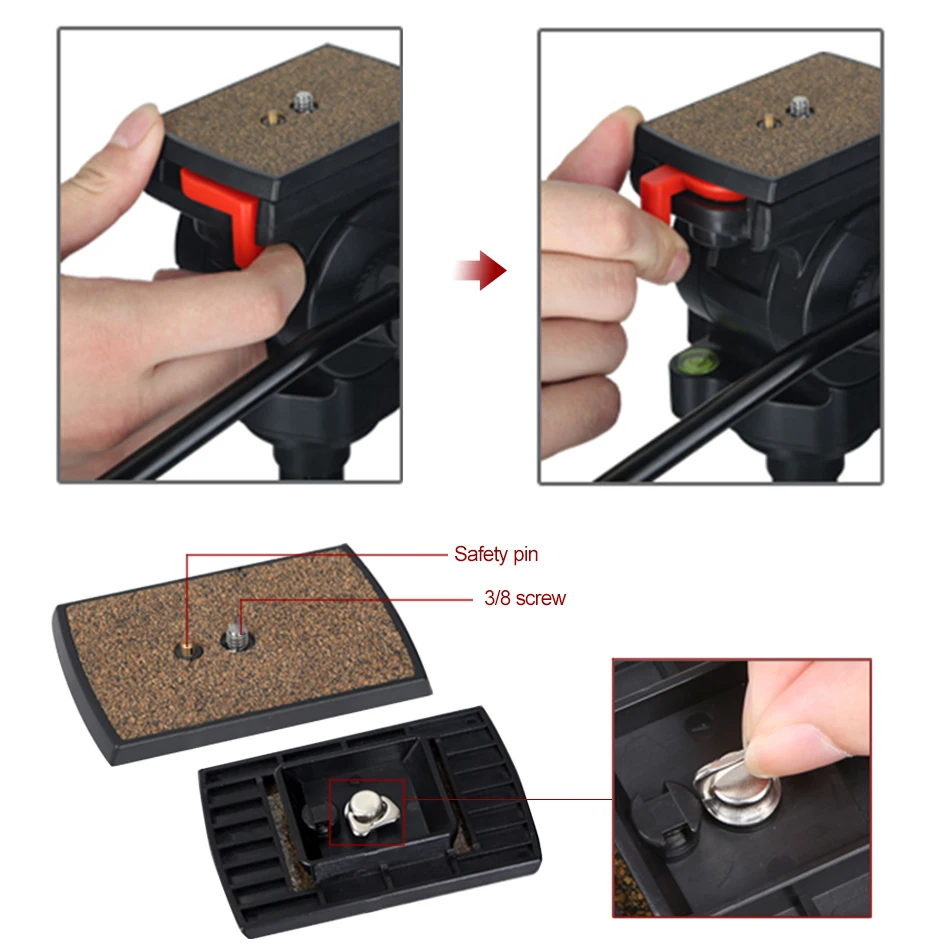 Safety pin
3/8 screw