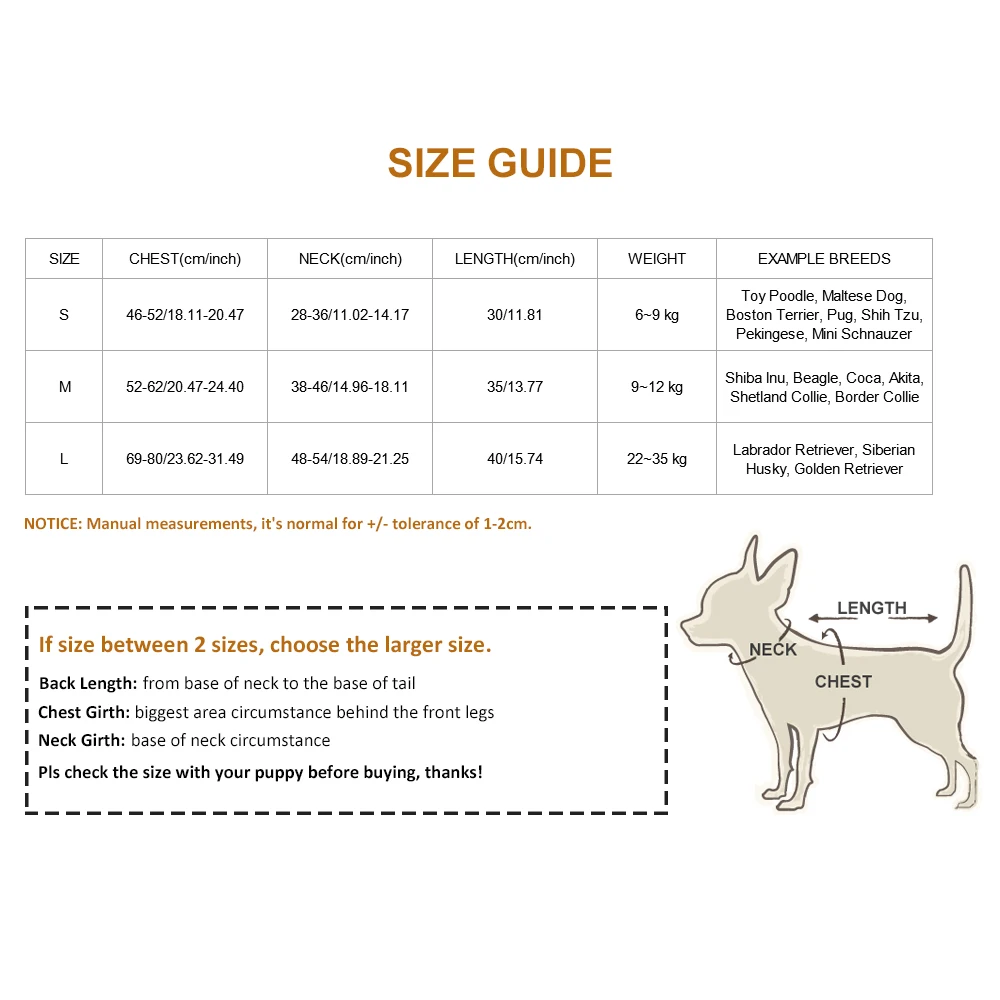 SIZE GUIDE

| SIZE | CHEST(cm/inch) | NECK(cm/inch) | LENGTH(cm/inch) | WEIGHT | EXAMPLE BREEDS |
|---|---|---|---|---|---|
| S | 46-52/18.11-20.47 | 28-36/11.02-14.17 | 30/11.81 | 6~9 kg | Toy Poodle, Maltese Dog, Boston Terrier, Pug, Shih Tzu, Pekingese, Mini Schnauzer |
| M | 52-62/20.47-24.40 | 38-46/14.96-18.11 | 35/13.77 | 9~12 kg | Shiba Inu, Beagle, Coca, Akita, Shetland Collie, Border Collie |
| L | 69-80/23.62-31.49 | 48-54/18.89-21.25 | 40/15.74 | 22~35 kg | Labrador Retriever, Siberian Husky, Golden Retriever |

NOTICE: Manual measurements, it's normal for +/- tolerance of 1-2cm.

If size between 2 sizes, choose the larger size.

Back Length: from base of neck to the base of tail

Chest Girth: biggest area circumstance behind the front legs

Neck Girth: base of neck circumstance

Pls check the size with your puppy before buying, thanks!

LENGTH
NECK
CHEST