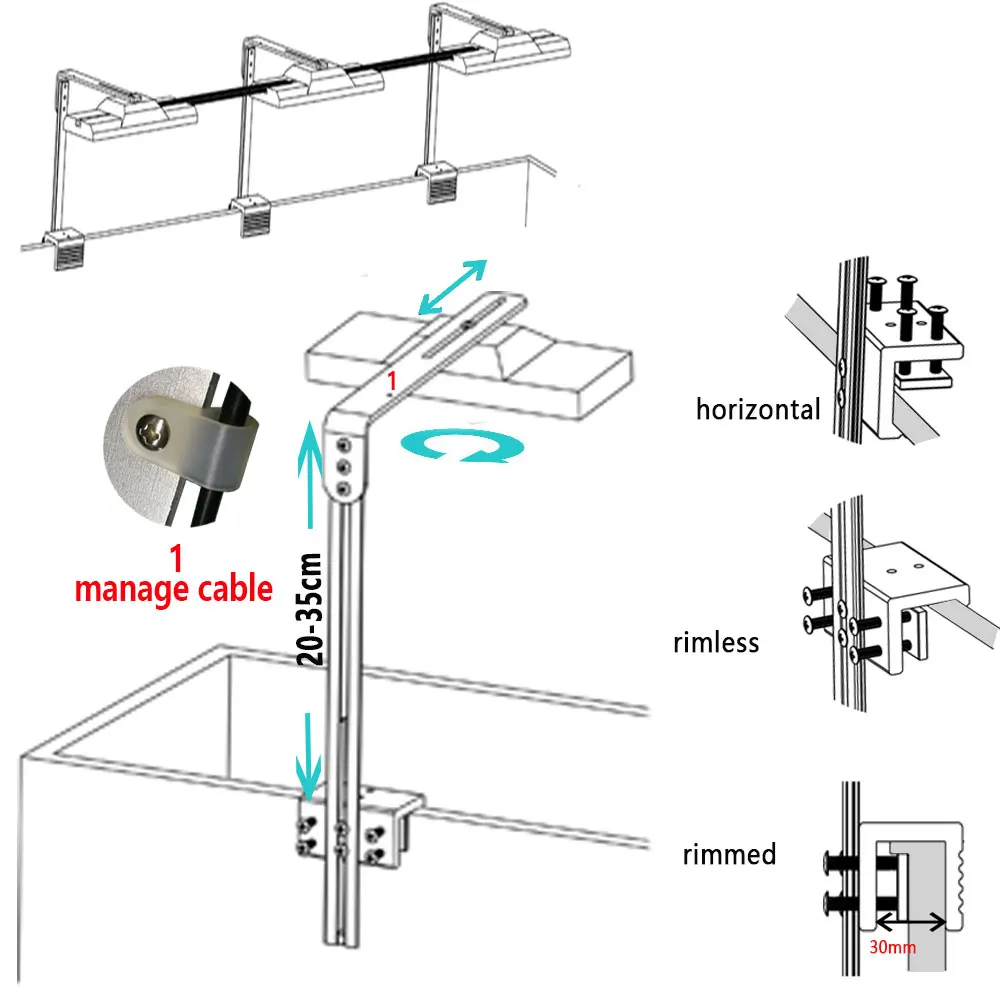 1

1
manage cable

20-35cm

horizontal

rimless

rimmed

30mm