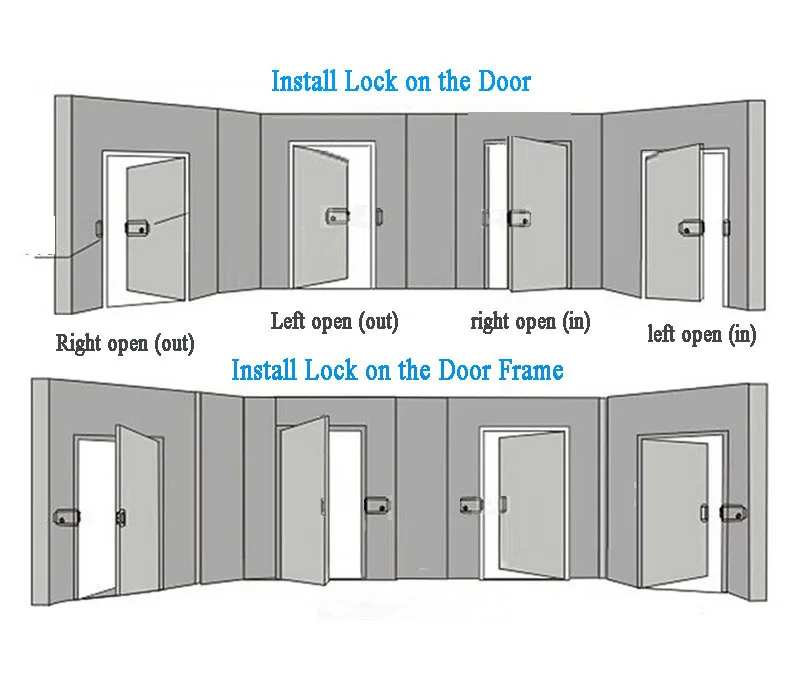 Install Lock on the Door

Right open (out)

Left open (out)

right open (in)

left open (in)

Install Lock on the Door Frame