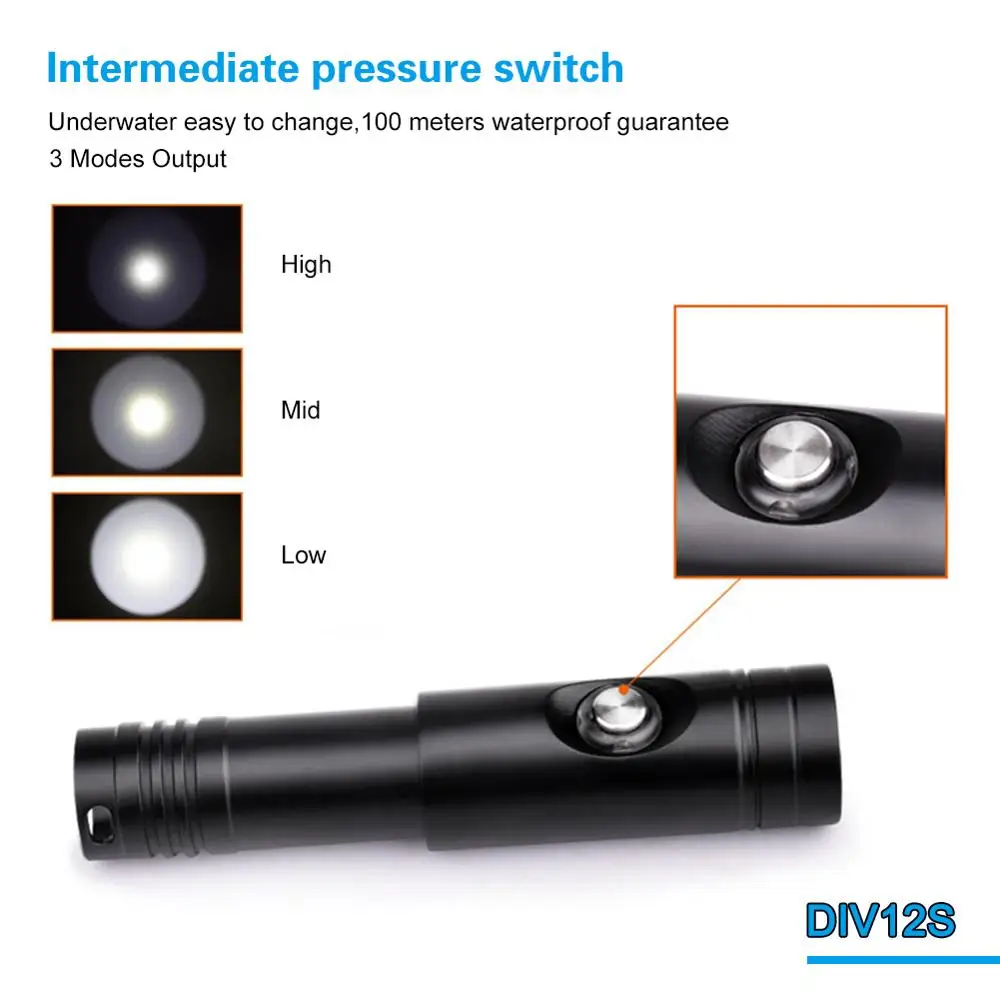 Intermediate pressure switch

Underwater easy to change,100 meters waterproof guarantee
3 Modes Output

High

Mid

Low

DIV12S