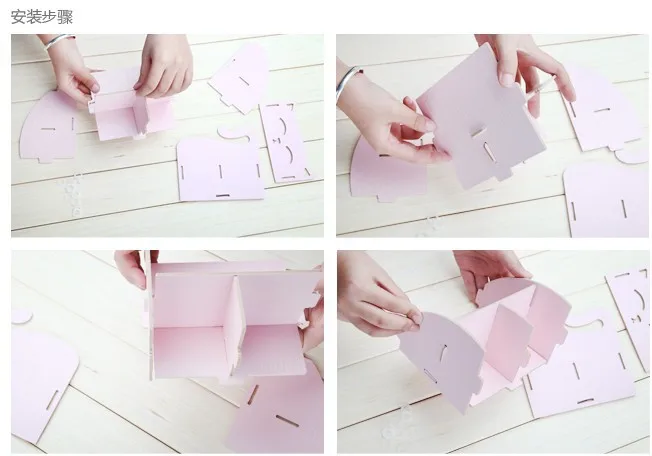 安装步骤