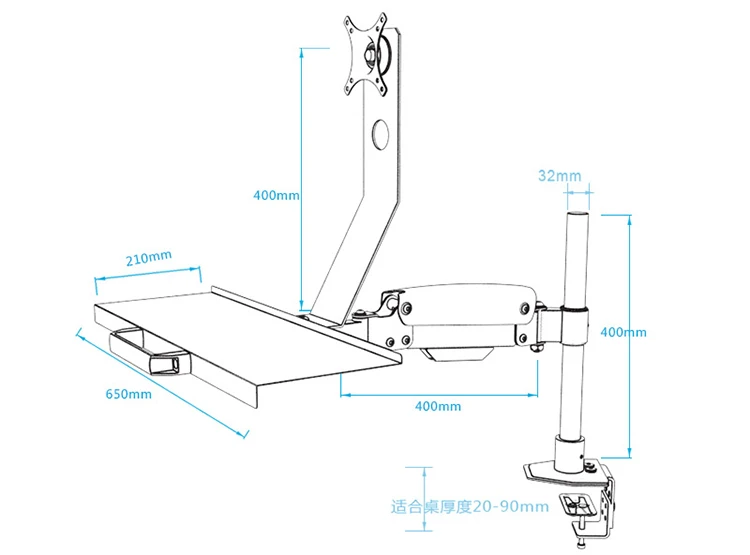 400mm

32mm

210mm

400mm

650mm

400mm

适合桌厚度20-90mm