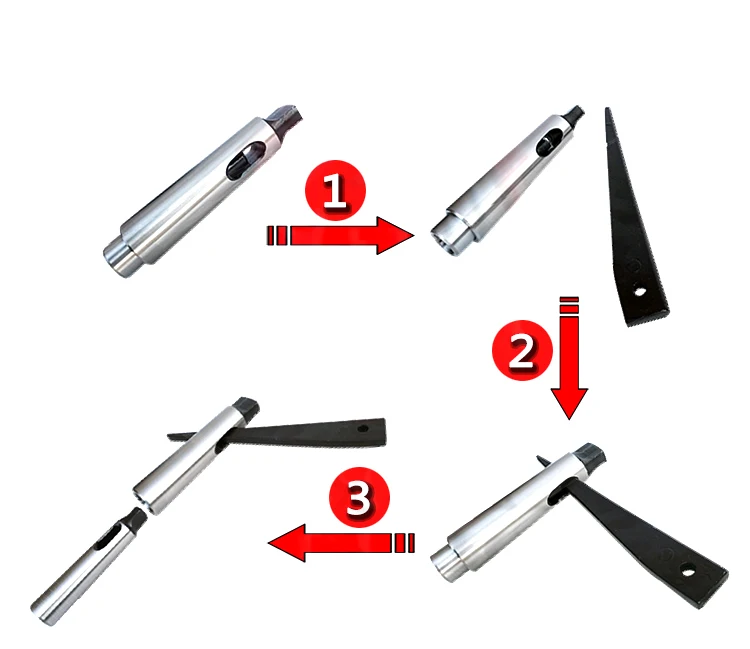 1

2

3