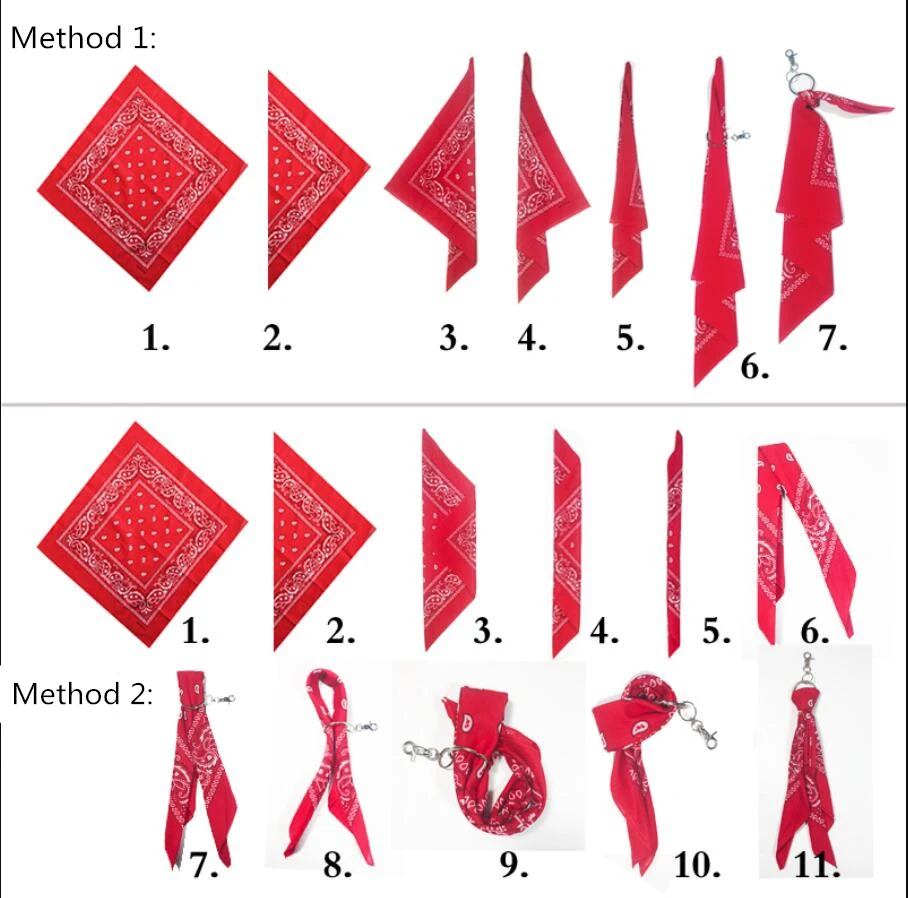 Method 1:

1. 2. 3. 4. 5. 6. 7.

1. 2. 3. 4. 5. 6.

Method 2:

7. 8. 9. 10. 11.