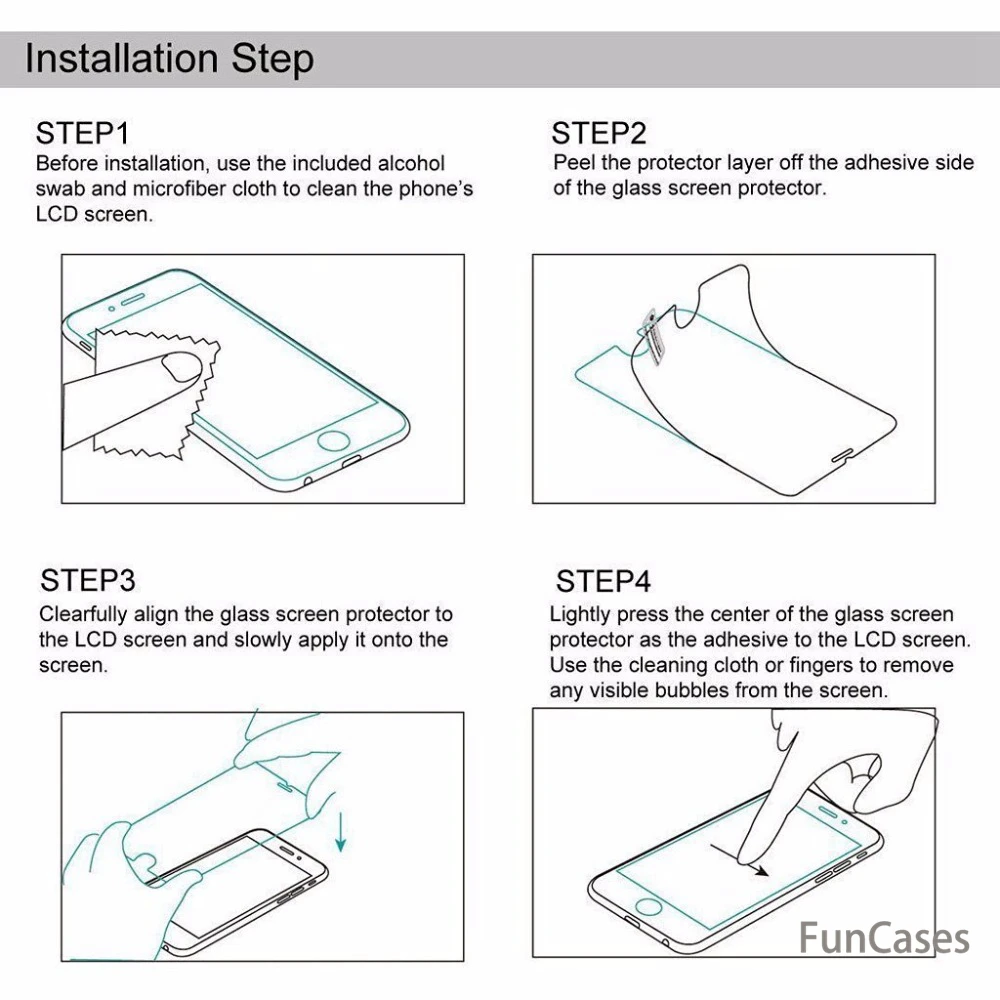 Installation Step

STEP1
Before installation, use the included alcohol swab and microfiber cloth to clean the phone's LCD screen.

STEP2
Peel the protector layer off the adhesive side of the glass screen protector.

STEP3
Clearfully align the glass screen protector to the LCD screen and slowly apply it onto the screen.

STEP4
Lightly press the center of the glass screen protector as the adhesive to the LCD screen. Use the cleaning cloth or fingers to remove any visible bubbles from the screen.

FunCases