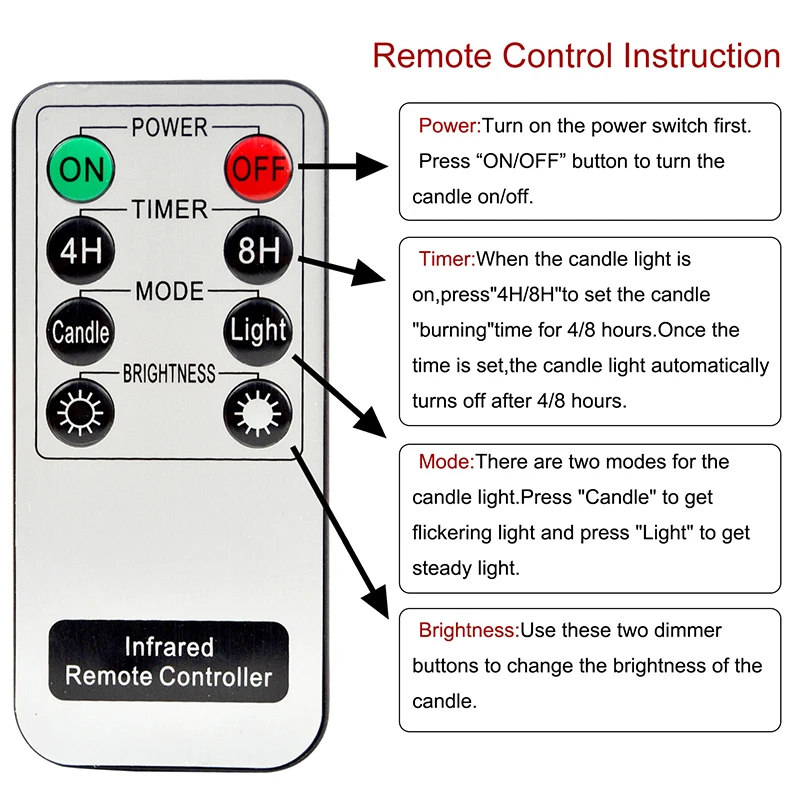 Remote Control Instruction

POWER
ON
OFF
TIMER
4H
8H
MODE
Candle
Light
BRIGHTNESS

Infrared
Remote Controller

Power:Turn on the power switch first. Press “ON/OFF” button to turn the candle on/off.

Timer:When the candle light is on,press"4H/8H"to set the candle "burning"time for 4/8 hours.Once the time is set,the candle light automatically turns off after 4/8 hours.

Mode:There are two modes for the candle light.Press "Candle" to get flickering light and press "Light" to get steady light.

Brightness:Use these two dimmer buttons to change the brightness of the candle.