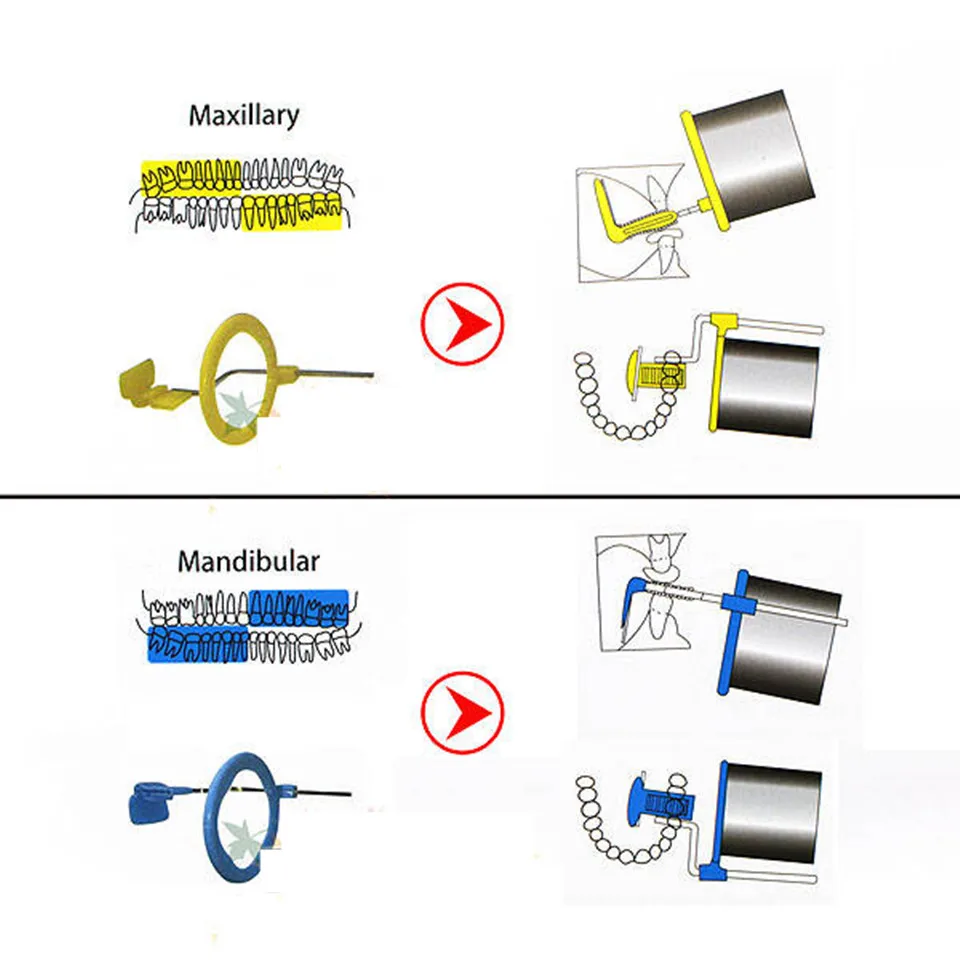 Maxillary

Mandibular