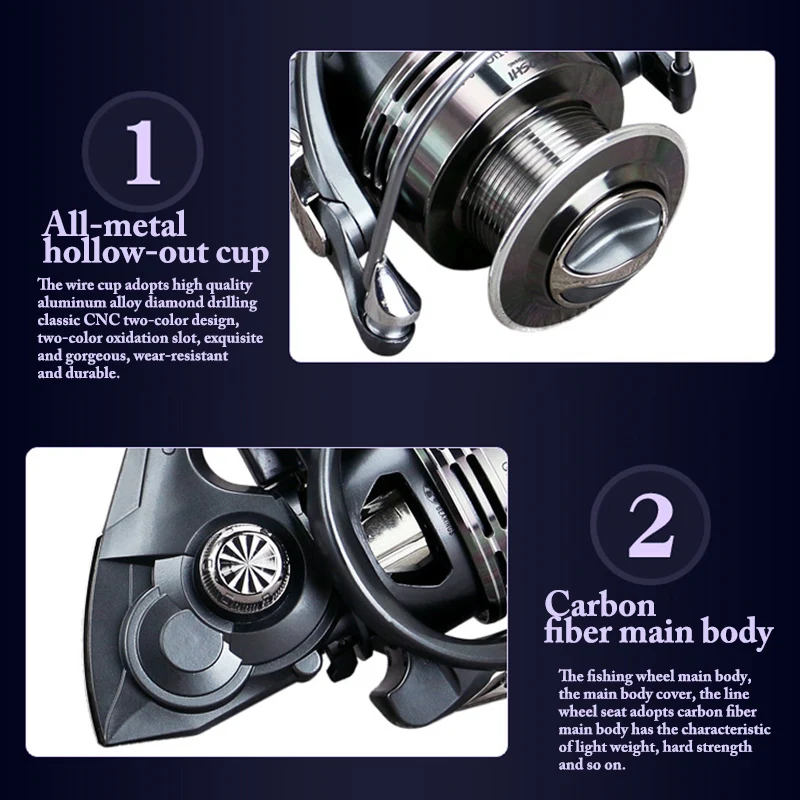 1

All-metal hollow-out cup

The wire cup adopts high quality aluminum alloy diamond drilling classic CNC two-color design, two-color oxidation slot, exquisite and gorgeous, wear-resistant and durable.

2

Carbon fiber main body

The fishing wheel main body, the main body cover, the line wheel seat adopts carbon fiber main body has the characteristic of light weight, hard strength and so on.