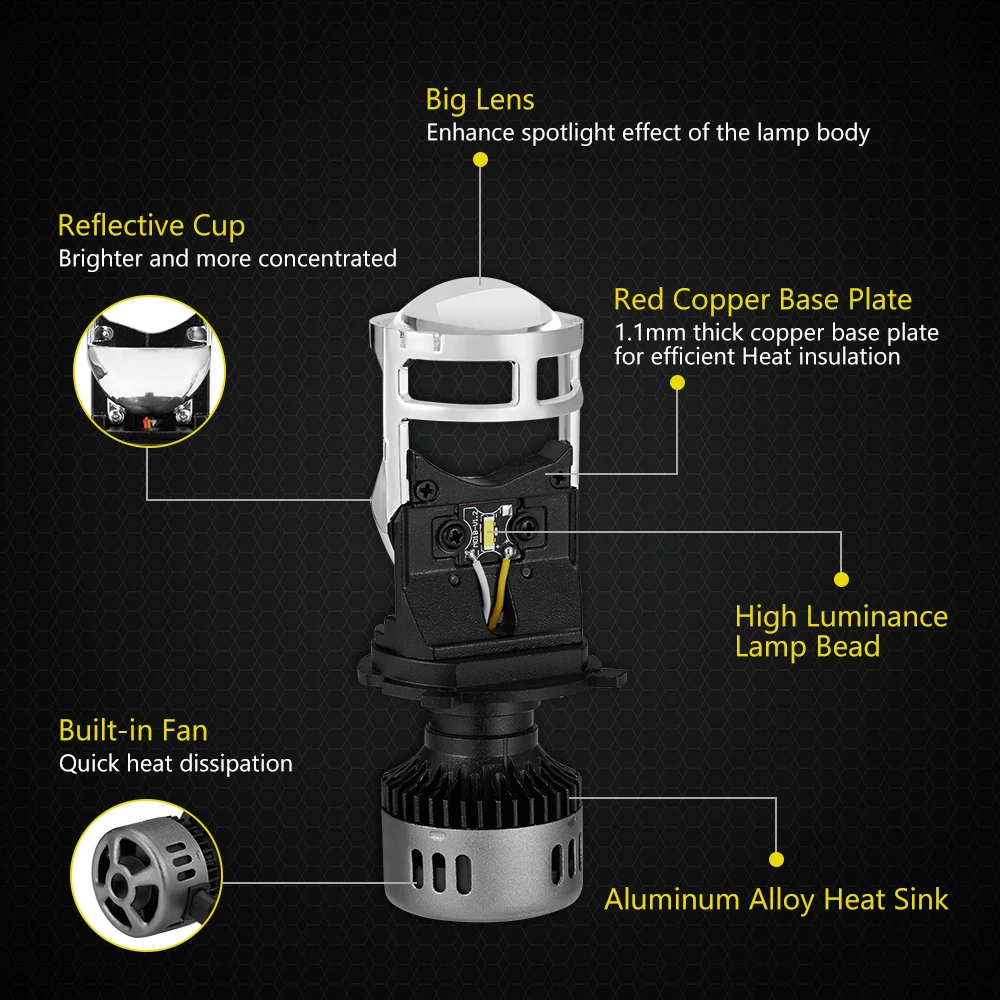 Big Lens
Enhance spotlight effect of the lamp body

Reflective Cup
Brighter and more concentrated

Red Copper Base Plate
1.1mm thick copper base plate for efficient Heat insulation

High Luminance Lamp Bead

Built-in Fan
Quick heat dissipation

Aluminum Alloy Heat Sink