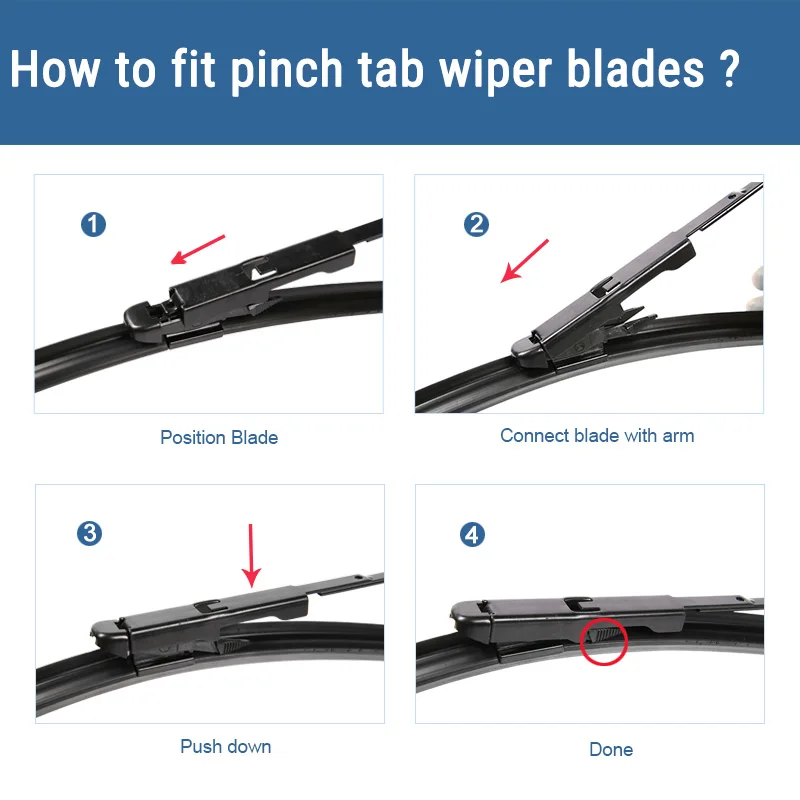 How to fit pinch tab wiper blades ?

1

Position Blade

2

Connect blade with arm

3

Push down

4

Done