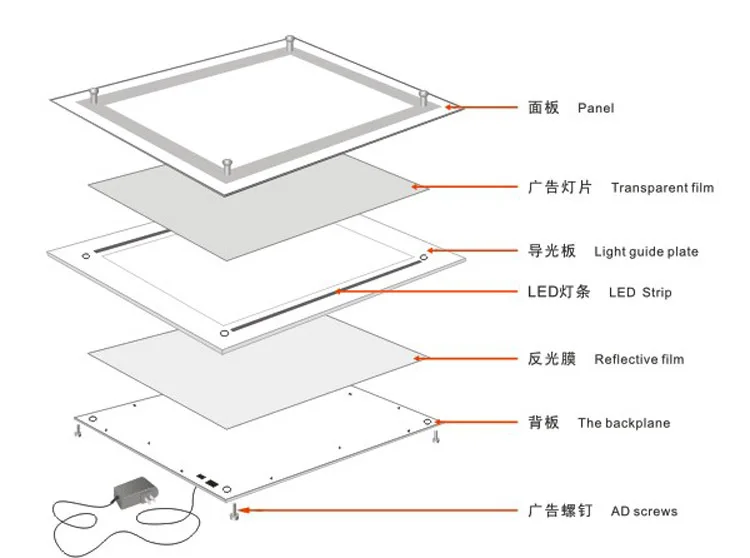 面板 Panel

广告灯片 Transparent film

导光板 Light guide plate

LED灯条 LED Strip

反光膜 Reflective film

背板 The backplane

广告螺钉 AD screws